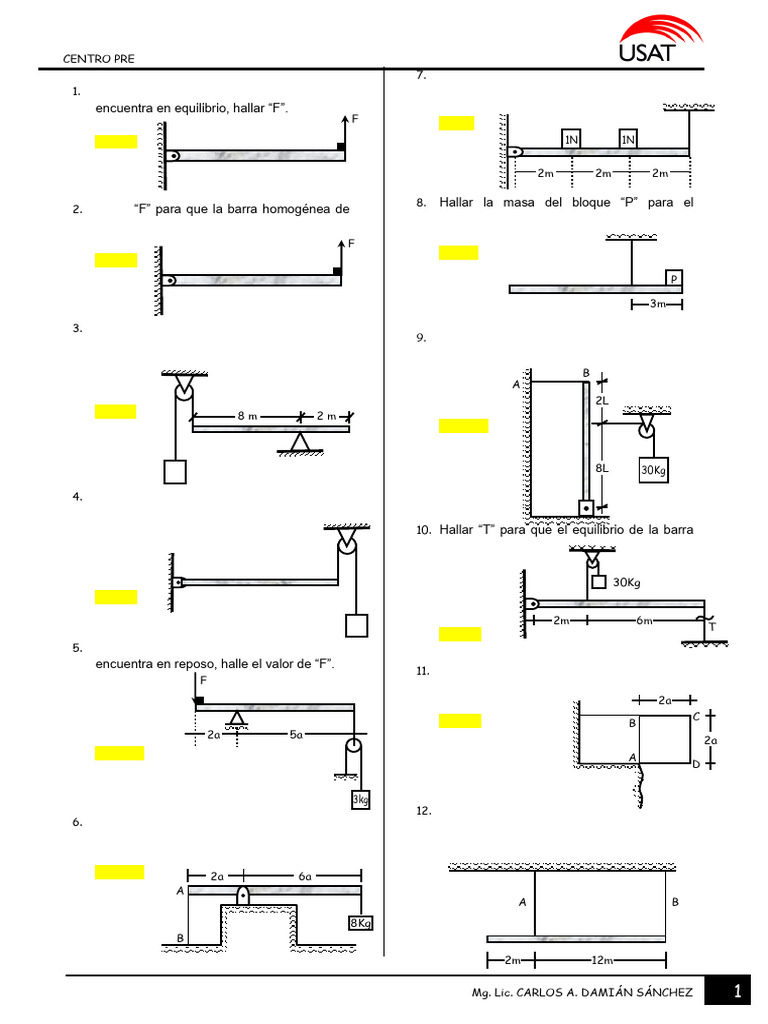 CENTRO PRE

USAT

1.

encuentra en equilibrio, hallar “F”.

F

2. “F” para que la barra homogénea de

F

3.

8 m

2 m

4.

5.

encuentra en reposo, halle el valor de “F”.

F

2a

5a

3kg

6.

2a

6a

A

B

8Kg

7.

1N

1N

2m

2m

2m

8. Hallar la masa del bloque “P” para el

P

3m

9.

A

B

2L

8L

30Kg

10. Hallar “T” para que el equilibrio de la barra

30Kg

2m

6m

T

11.

2a

B

C

2a

A

D

12.

A

B

2m

12m

Mg. Lic. CARLOS A. DAMIÁN SÁNCHEZ

1