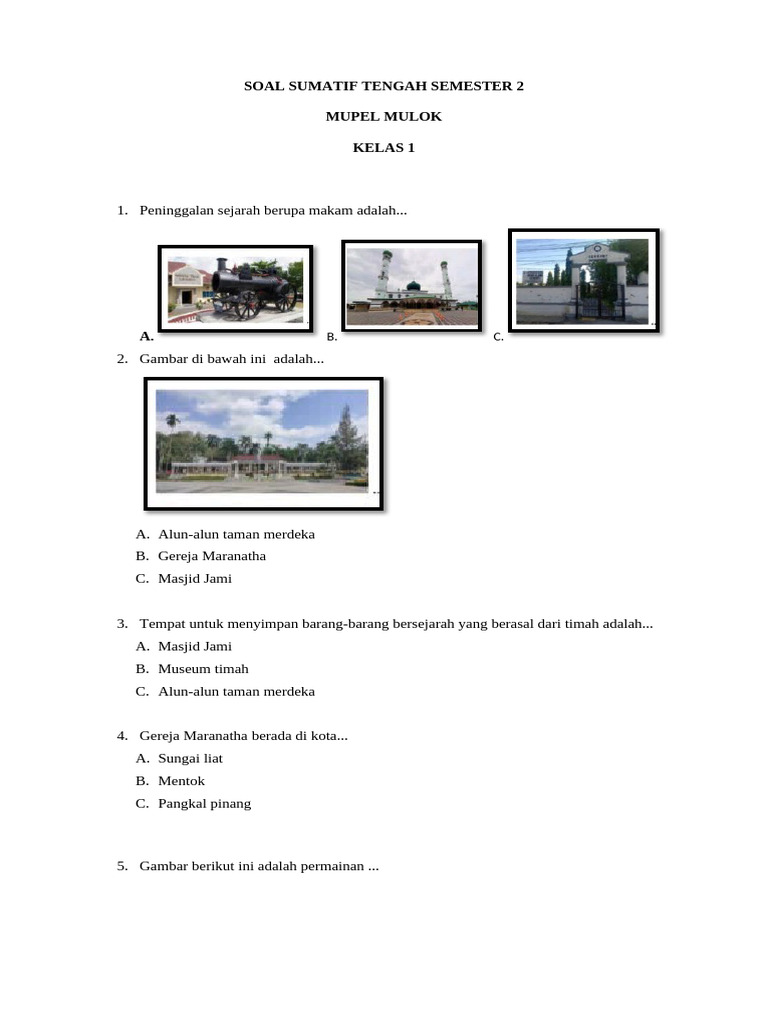 SOAL SUMATIF TENGAH SEMESTER 2

MUPEL MULOK

KELAS 1

1. Peninggalan sejarah berupa makam adalah...

A. B. C.

2. Gambar di bawah ini adalah...

A. Alun-alun taman merdeka
B. Gereja Maranatha
C. Masjid Jami

3. Tempat untuk menyimpan barang-barang bersejarah yang berasal dari timah adalah...
A. Masjid Jami
B. Museum timah
C. Alun-alun taman merdeka

4. Gereja Maranatha berada di kota...
A. Sungai liat
B. Mentok
C. Pangkal pinang

5. Gambar berikut ini adalah permainan ...