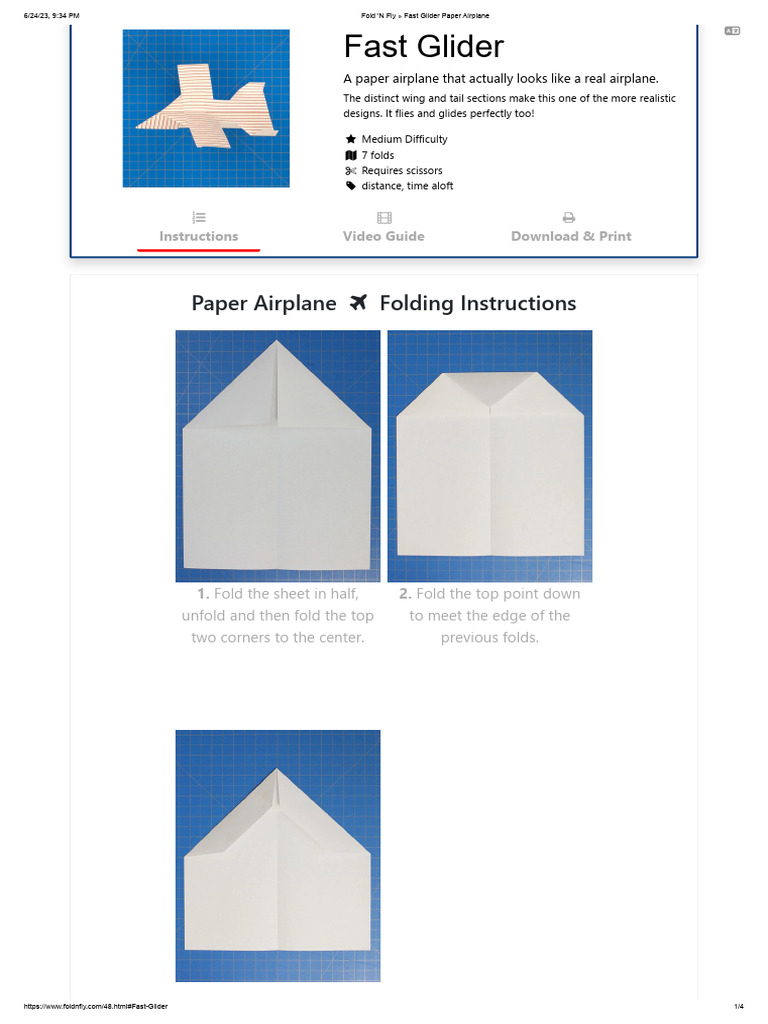 6/24/23, 9:34 PM

Fold 'N Fly » Fast Glider Paper Airplane

Fast Glider

A paper airplane that actually looks like a real airplane.

The distinct wing and tail sections make this one of the more realistic designs. It flies and glides perfectly too!

Medium Difficulty
7 folds
Requires scissors
distance, time aloft

Instructions
Video Guide
Download & Print

Paper Airplane Folding Instructions

1. Fold the sheet in half, unfold and then fold the top two corners to the center.

2. Fold the top point down to meet the edge of the previous folds.

https://www.foldnfly.com/48.html#Fast-Glider

1/4