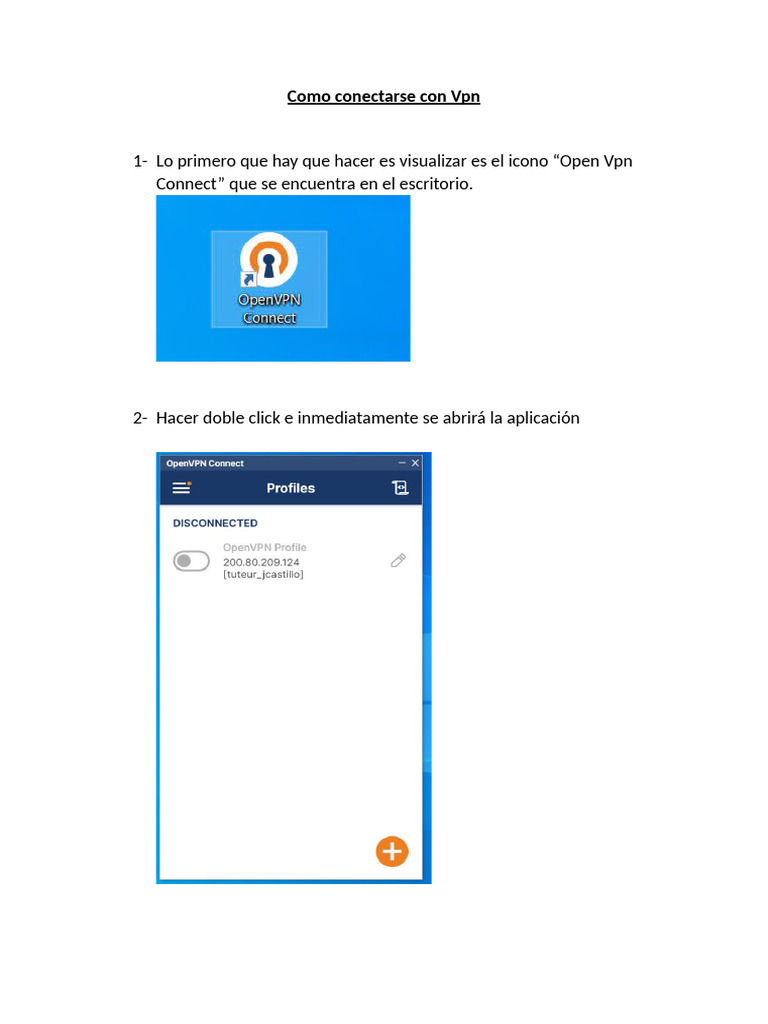 Como conectarse con Vpn

1- Lo primero que hay que hacer es visualizar es el icono “Open Vpn Connect” que se encuentra en el escritorio.

OpenVPN Connect

2- Hacer doble click e inmediatamente se abrirá la aplicación

OpenVPN Connect

Profiles

DISCONNECTED

OpenVPN Profile
200.80.209.124
[tuteur_jcastillo]