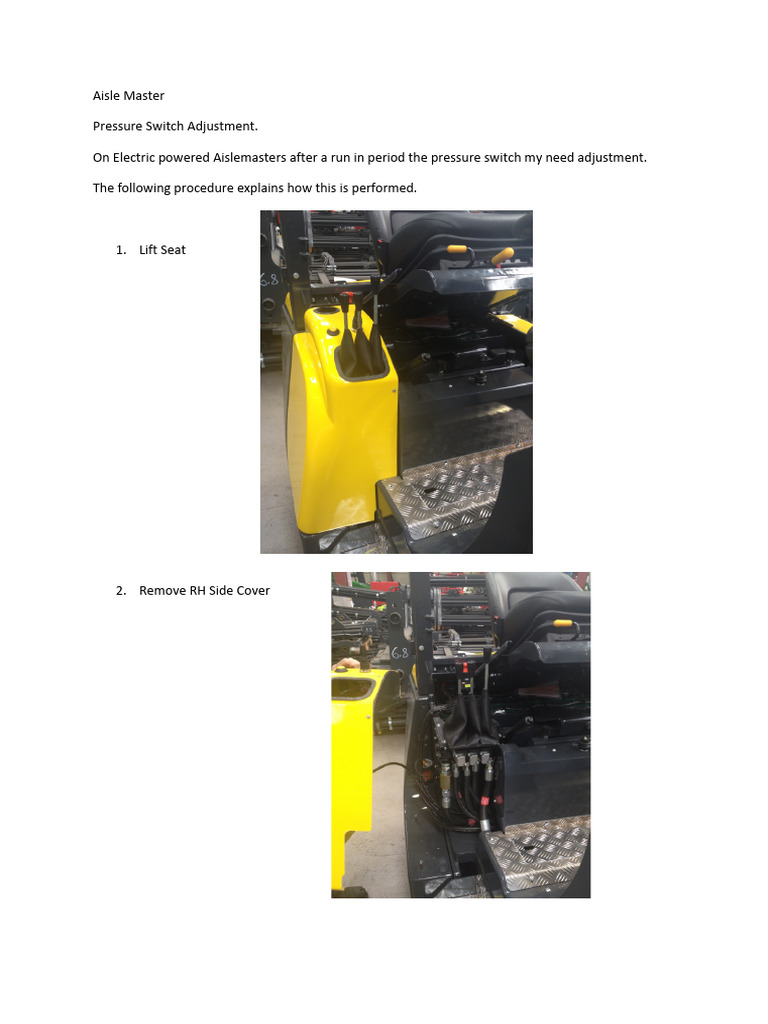 Aisle Master

Pressure Switch Adjustment.

On Electric powered Aislemasters after a run in period the pressure switch my need adjustment.

The following procedure explains how this is performed.

1. Lift Seat

6.8

2. Remove RH Side Cover

6.8