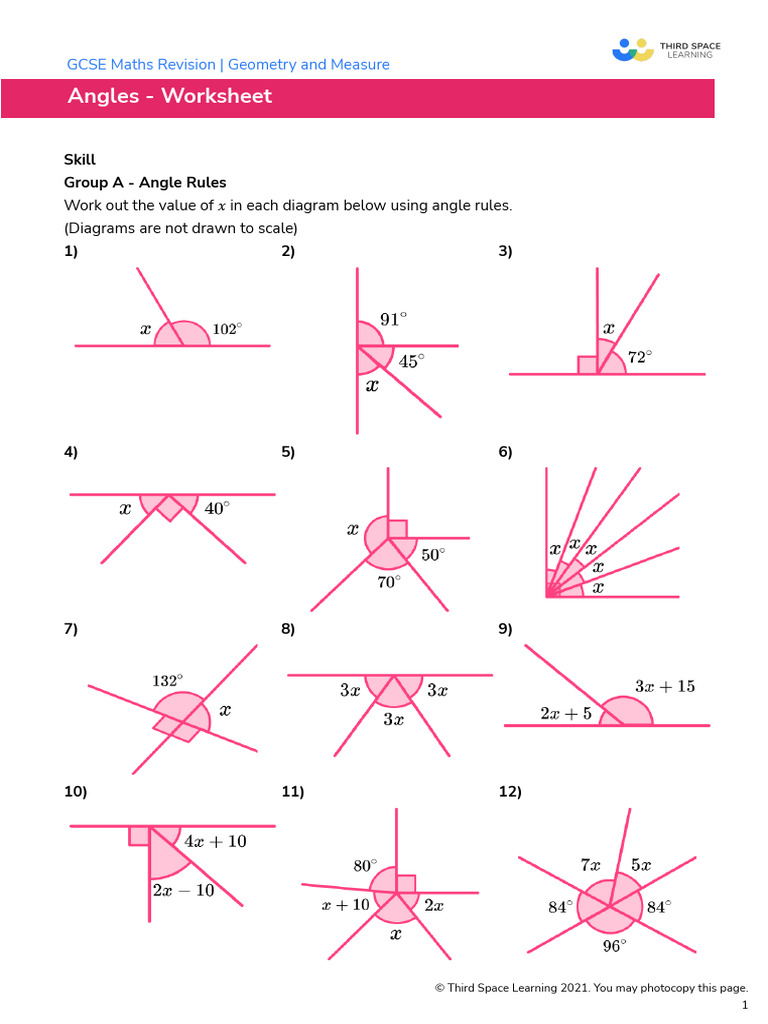 GCSE Maths Revision | Geometry and Measure

THIRD SPACE LEARNING

Angles - Worksheet

Skill

Group A - Angle Rules

Work out the value of $x$ in each diagram below using angle rules.

(Diagrams are not drawn to scale)

1)

$x$ $102^\circ$

2)

$91^\circ$ $45^\circ$ $x$

3)

$x$ $72^\circ$

4)

$x$ $40^\circ$

5)

$x$ $50^\circ$ $70^\circ$

6)

$x$ $x$ $x$ $x$ $x$

7)

$132^\circ$ $x$

8)

$3x$ $3x$ $3x$

9)

$3x+15$ $2x+5$

10)

$4x+10$ $2x-10$

11)

$80^\circ$ $x+10$ $2x$ $x$

12)

$7x$ $5x$ $84^\circ$ $84^\circ$ $96^\circ$

© Third Space Learning 2021. You may photocopy this page.

1