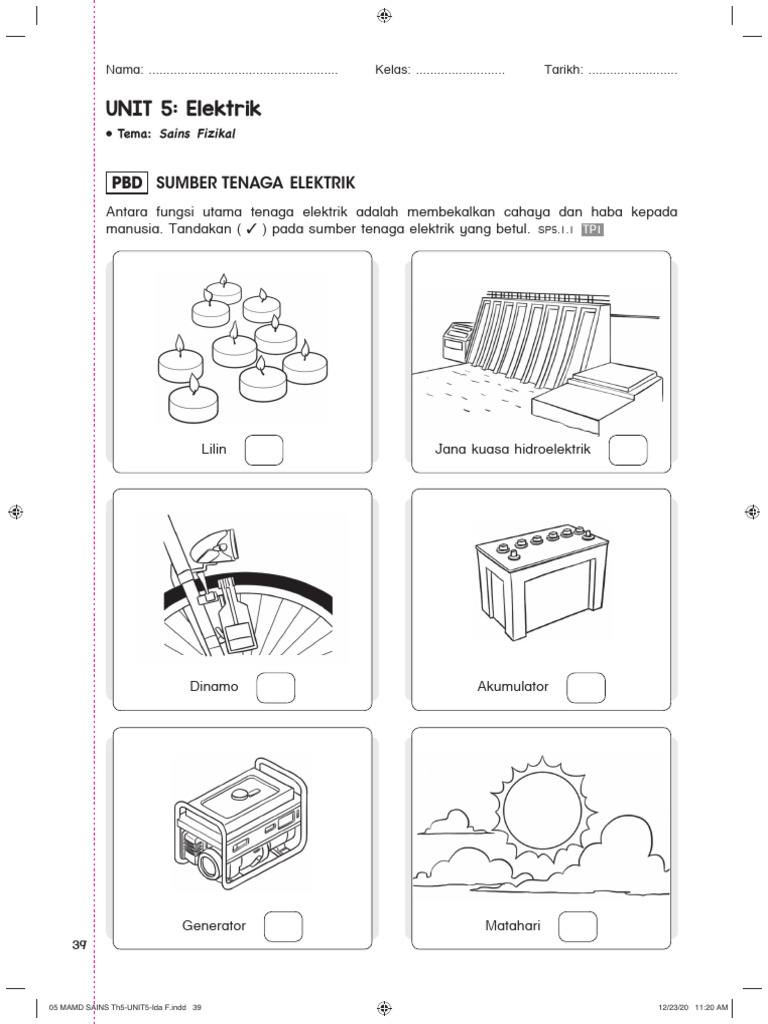 Nama: ..................................................... Kelas: ......................... Tarikh: .........................

UNIT 5: Elektrik

• Tema: Sains Fizikal

PBD SUMBER TENAGA ELEKTRIK

Antara fungsi utama tenaga elektrik adalah membekalkan cahaya dan haba kepada manusia. Tandakan ( ✓ ) pada sumber tenaga elektrik yang betul. SP5.1.1 TP1

Lilin

Jana kuasa hidroelektrik

Dinamo

Akumulator

Generator

Matahari

39

05 MAMD SAINS Th5-UNIT5-Ida F.indd 39

12/23/20 11:20 AM