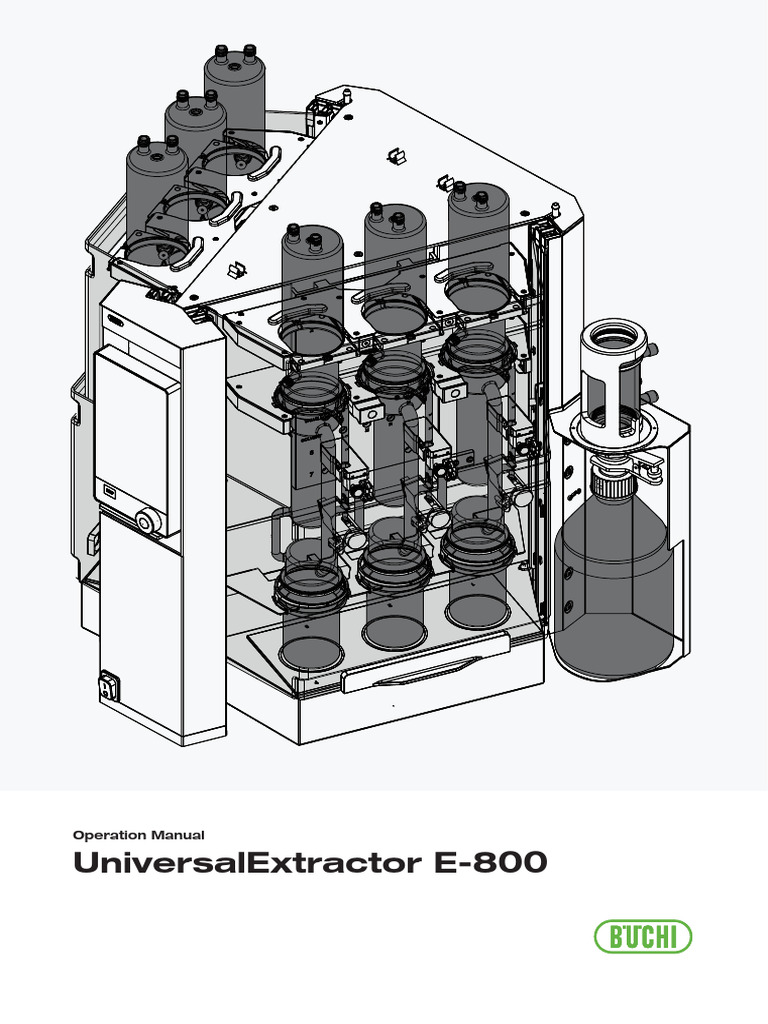 Operation Manual

UniversalExtractor E-800

BÜCHI