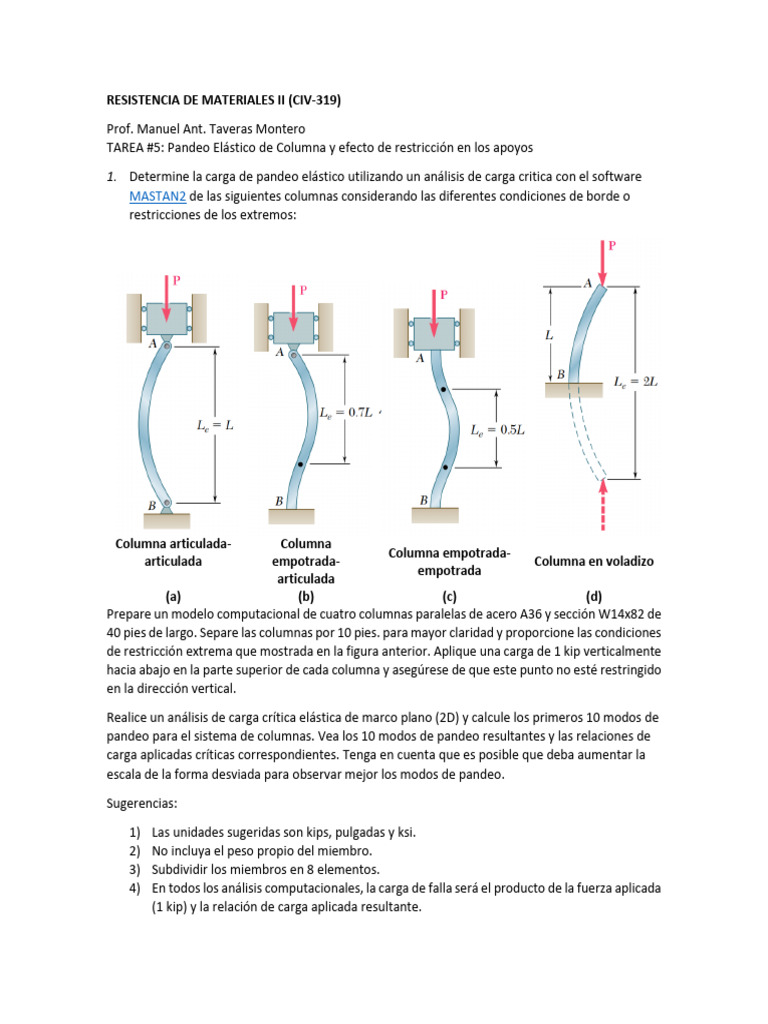 RESISTENCIA DE MATERIALES II (CIV-319)

Prof. Manuel Ant. Taveras Montero
TAREA #5: Pandeo Elástico de Columna y efecto de restricción en los apoyos

1. Determine la carga de pandeo elástico utilizando un análisis de carga critica con el software MASTAN2 de las siguientes columnas considerando las diferentes condiciones de borde o restricciones de los extremos:

P
A
$L_e = L$
B

P
A
$L_e = 0.7L$
B

P
A
$L_e = 0.5L$
B

P
A
L
B
$L_e = 2L$

Columna articulada-articulada
(a)

Columna empotrada-articulada
(b)

Columna empotrada-empotrada
(c)

Columna en voladizo
(d)

Prepare un modelo computacional de cuatro columnas paralelas de acero A36 y sección W14x82 de 40 pies de largo. Separe las columnas por 10 pies. para mayor claridad y proporcione las condiciones de restricción extrema que mostrada en la figura anterior. Aplique una carga de 1 kip verticalmente hacia abajo en la parte superior de cada columna y asegúrese de que este punto no esté restringido en la dirección vertical.

Realice un análisis de carga crítica elástica de marco plano (2D) y calcule los primeros 10 modos de pandeo para el sistema de columnas. Vea los 10 modos de pandeo resultantes y las relaciones de carga aplicadas críticas correspondientes. Tenga en cuenta que es posible que deba aumentar la escala de la forma desviada para observar mejor los modos de pandeo.

Sugerencias:

1) Las unidades sugeridas son kips, pulgadas y ksi.
2) No incluya el peso propio del miembro.
3) Subdividir los miembros en 8 elementos.
4) En todos los análisis computacionales, la carga de falla será el producto de la fuerza aplicada (1 kip) y la relación de carga aplicada resultante.