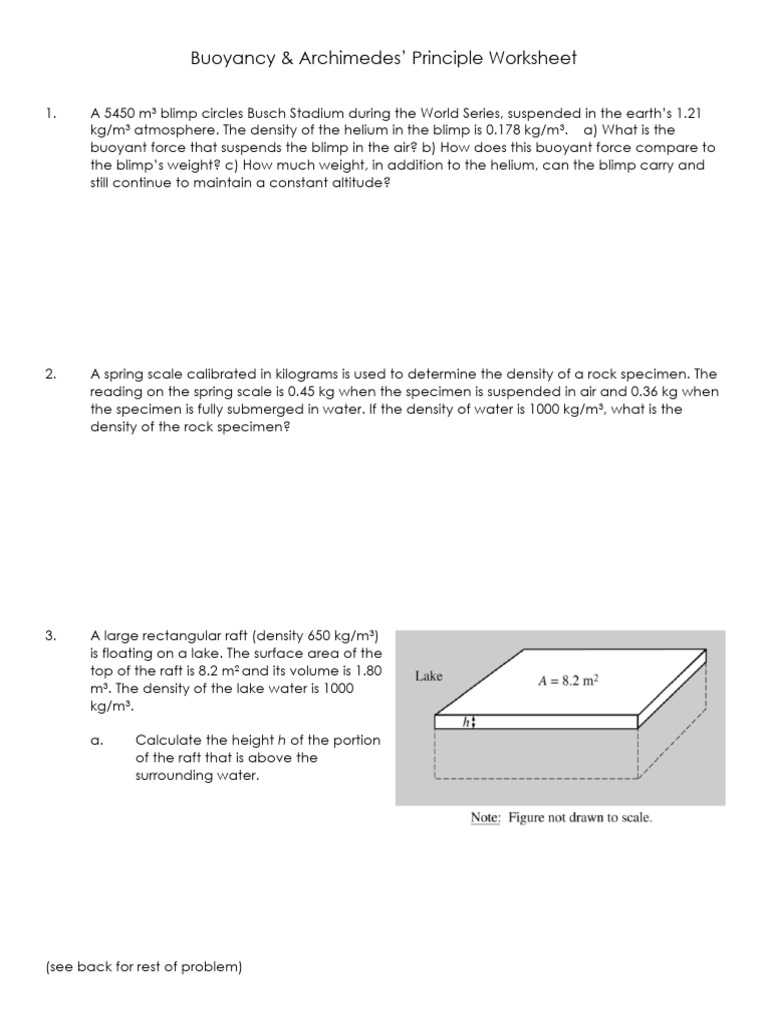 Buoyancy & Archimedes' Principle Worksheet

1. A 5450 $m^3$ blimp circles Busch Stadium during the World Series, suspended in the earth's 1.21 $kg/m^3$ atmosphere. The density of the helium in the blimp is 0.178 $kg/m^3$. a) What is the buoyant force that suspends the blimp in the air? b) How does this buoyant force compare to the blimp's weight? c) How much weight, in addition to the helium, can the blimp carry and still continue to maintain a constant altitude?

2. A spring scale calibrated in kilograms is used to determine the density of a rock specimen. The reading on the spring scale is 0.45 kg when the specimen is suspended in air and 0.36 kg when the specimen is fully submerged in water. If the density of water is 1000 $kg/m^3$, what is the density of the rock specimen?

3. A large rectangular raft (density 650 $kg/m^3$) is floating on a lake. The surface area of the top of the raft is 8.2 $m^2$ and its volume is 1.80 $m^3$. The density of the lake water is 1000 $kg/m^3$.

a. Calculate the height $h$ of the portion of the raft that is above the surrounding water.

Lake

$A = 8.2\ m^2$

$h$

Note: Figure not drawn to scale.

(see back for rest of problem)