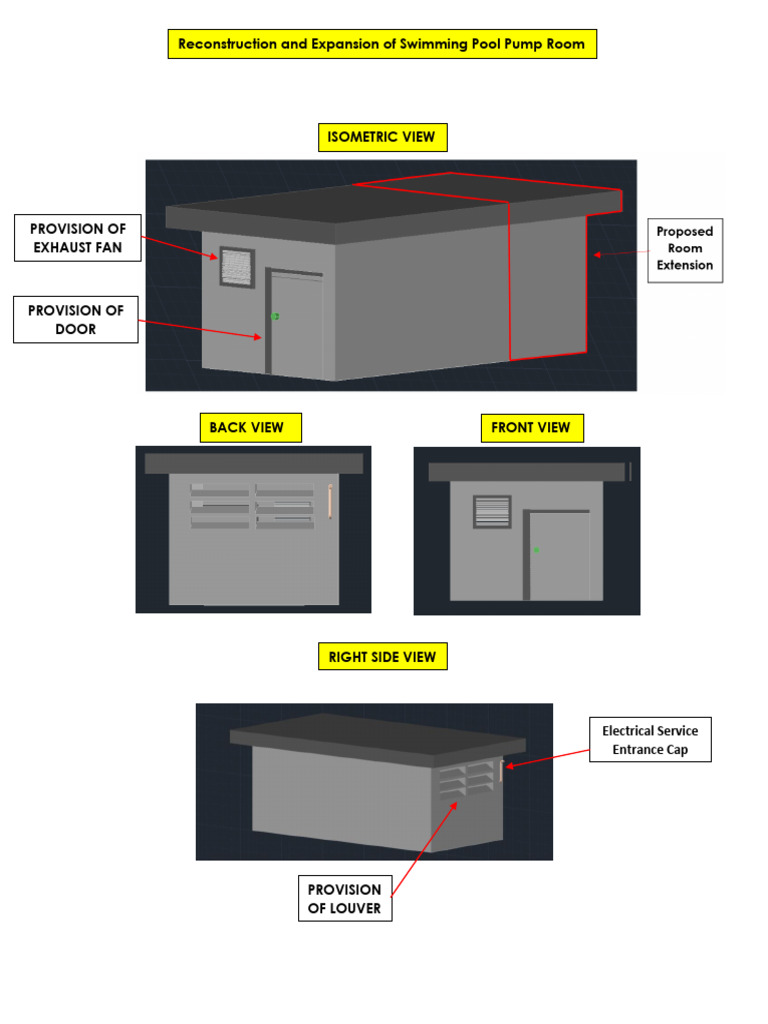 Reconstruction and Expansion of Swimming Pool Pump Room

ISOMETRIC VIEW

PROVISION OF EXHAUST FAN

PROVISION OF DOOR

Proposed Room Extension

BACK VIEW

FRONT VIEW

RIGHT SIDE VIEW

Electrical Service Entrance Cap

PROVISION OF LOUVER