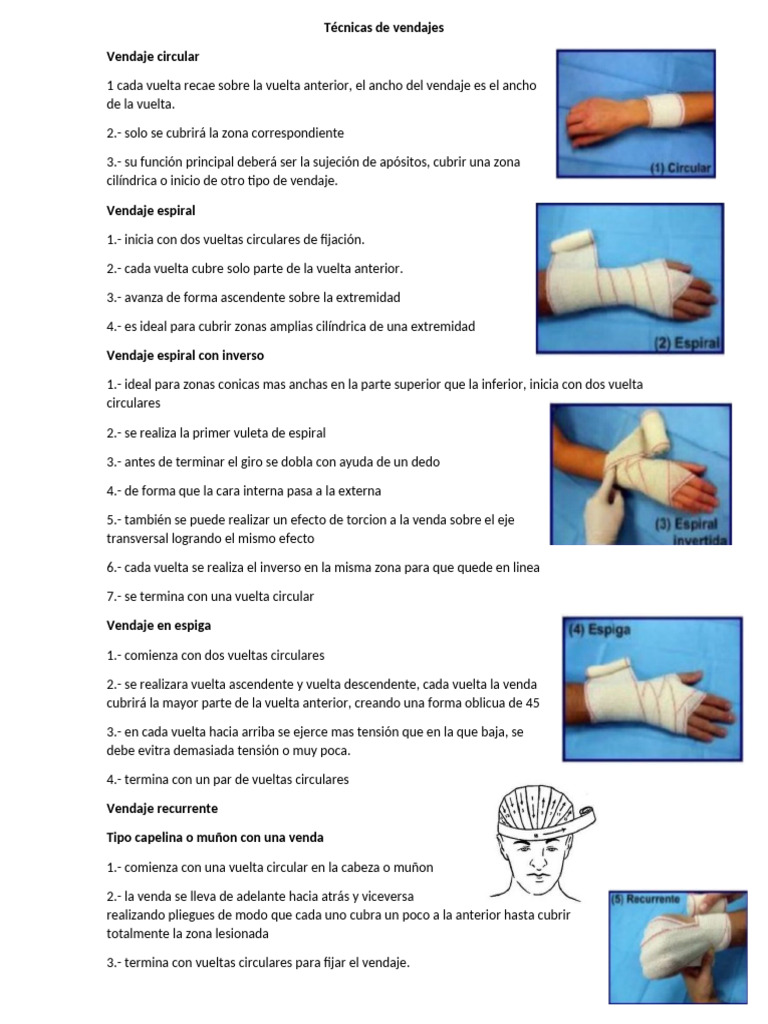 Técnicas de vendajes

Vendaje circular

1 cada vuelta recae sobre la vuelta anterior, el ancho del vendaje es el ancho de la vuelta.

2.- solo se cubrirá la zona correspondiente

3.- su función principal deberá ser la sujeción de apósitos, cubrir una zona cilíndrica o inicio de otro tipo de vendaje.

(1) Circular

Vendaje espiral

1.- inicia con dos vueltas circulares de fijación.

2.- cada vuelta cubre solo parte de la vuelta anterior.

3.- avanza de forma ascendente sobre la extremidad

4.- es ideal para cubrir zonas amplias cilíndrica de una extremidad

(2) Espiral

Vendaje espiral con inverso

1.- ideal para zonas conicas mas anchas en la parte superior que la inferior, inicia con dos vuelta circulares

2.- se realiza la primer vuleta de espiral

3.- antes de terminar el giro se dobla con ayuda de un dedo

4.- de forma que la cara interna pasa a la externa

5.- también se puede realizar un efecto de torcion a la venda sobre el eje transversal logrando el mismo efecto

6.- cada vuelta se realiza el inverso en la misma zona para que quede en linea

7.- se termina con una vuelta circular

(3) Espiral invertida

Vendaje en espiga

1.- comienza con dos vueltas circulares

2.- se realizara vuelta ascendente y vuelta descendente, cada vuelta la venda cubrirá la mayor parte de la vuelta anterior, creando una forma oblicua de 45

3.- en cada vuelta hacia arriba se ejerce mas tensión que en la que baja, se debe evitra demasiada tensión o muy poca.

4.- termina con un par de vueltas circulares

(4) Espiga

Vendaje recurrente

Tipo capelina o muñon con una venda

1.- comienza con una vuelta circular en la cabeza o muñon

2.- la venda se lleva de adelante hacia atrás y viceversa realizando pliegues de modo que cada uno cubra un poco a la anterior hasta cubrir totalmente la zona lesionada

3.- termina con vueltas circulares para fijar el vendaje.

(5) Recurrente