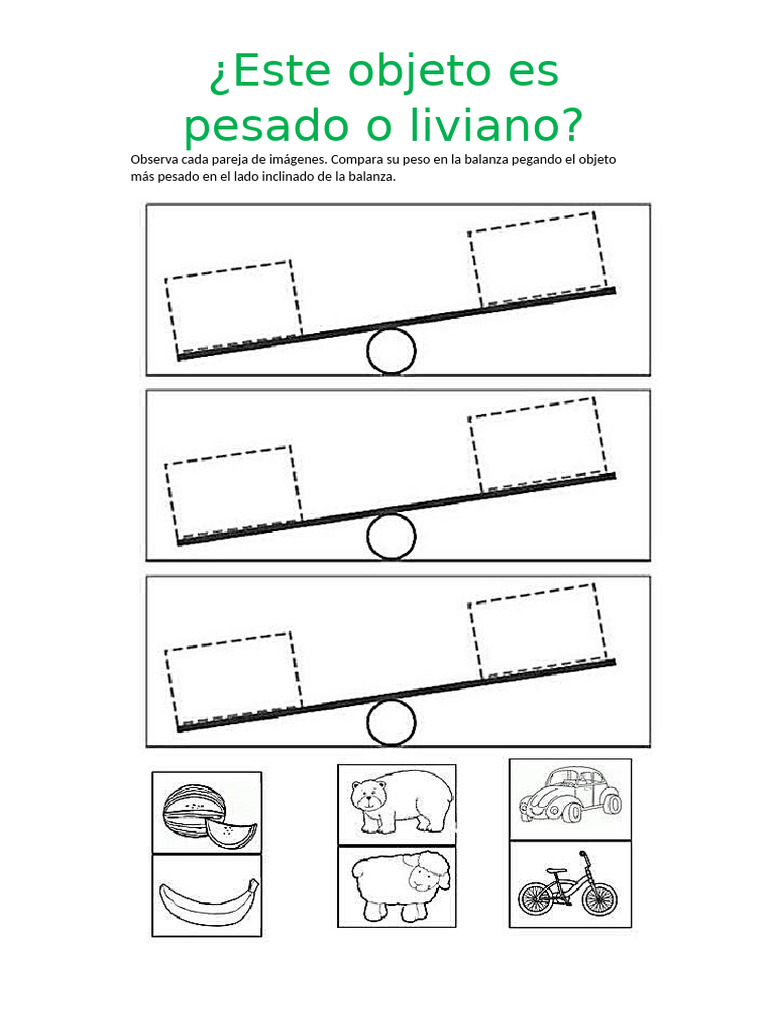 ¿Este objeto es pesado o liviano?

Observa cada pareja de imágenes. Compara su peso en la balanza pegando el objeto más pesado en el lado inclinado de la balanza.