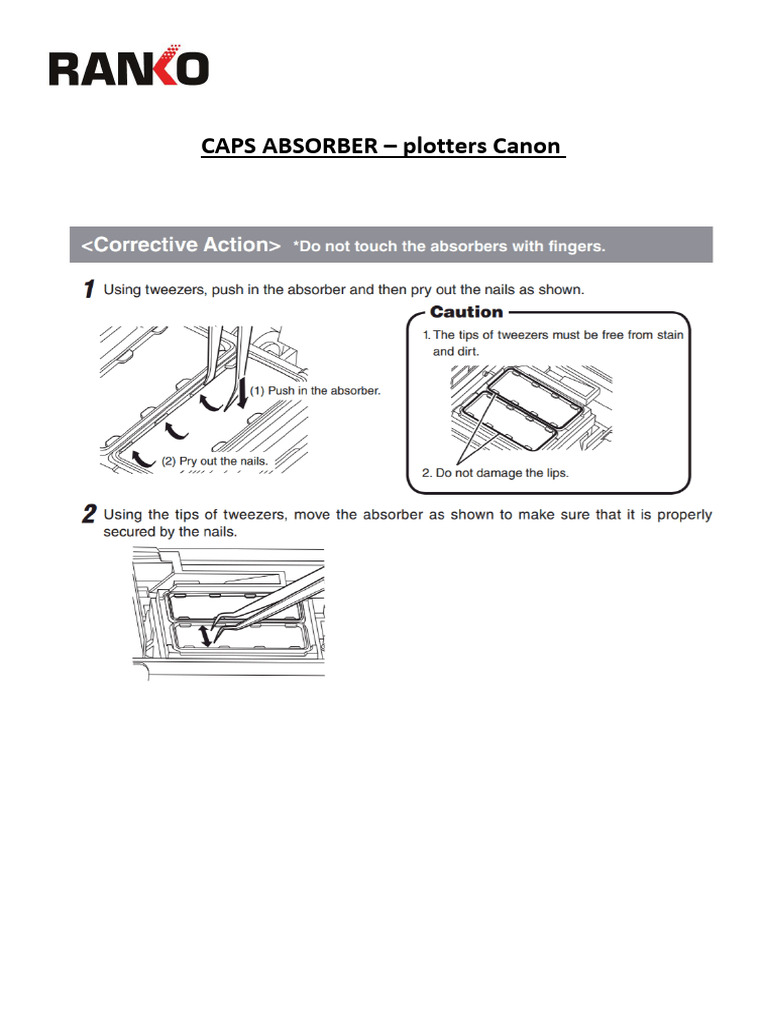 RANKO

CAPS ABSORBER – plotters Canon

<Corrective Action> *Do not touch the absorbers with fingers.

1 Using tweezers, push in the absorber and then pry out the nails as shown.

(1) Push in the absorber.

(2) Pry out the nails.

Caution
1. The tips of tweezers must be free from stain and dirt.

2. Do not damage the lips.

2 Using the tips of tweezers, move the absorber as shown to make sure that it is properly secured by the nails.