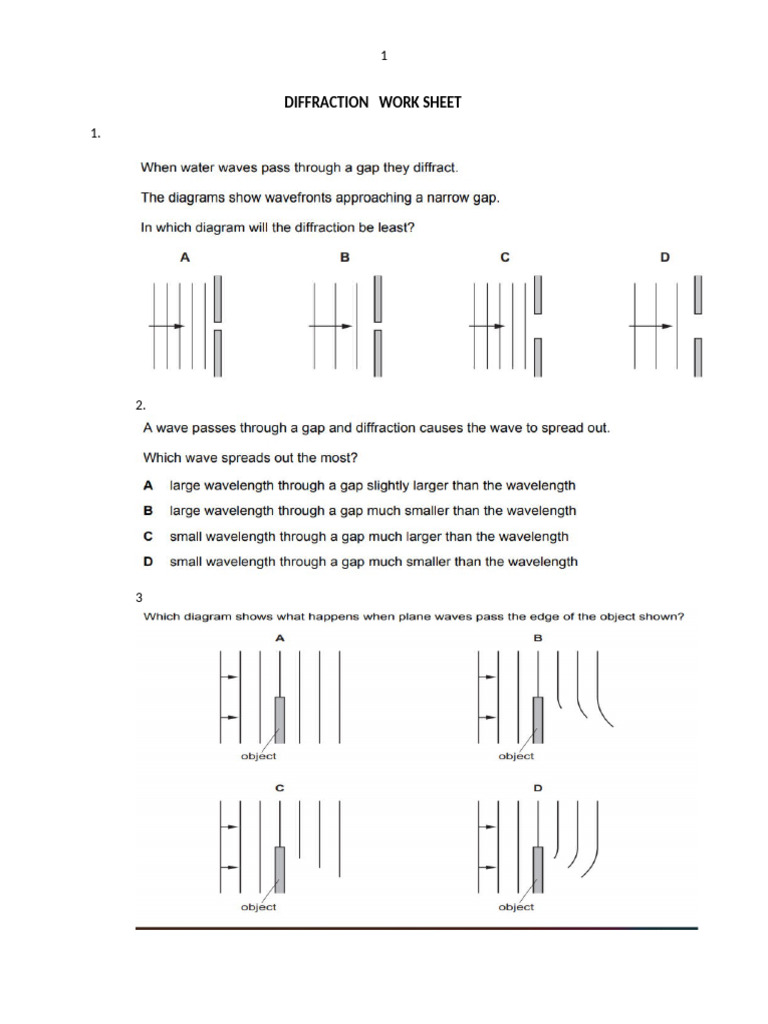 1

DIFFRACTION WORK SHEET

1.

When water waves pass through a gap they diffract.

The diagrams show wavefronts approaching a narrow gap.

In which diagram will the diffraction be least?

A B C D

2.

A wave passes through a gap and diffraction causes the wave to spread out.

Which wave spreads out the most?

A large wavelength through a gap slightly larger than the wavelength

B large wavelength through a gap much smaller than the wavelength

C small wavelength through a gap much larger than the wavelength

D small wavelength through a gap much smaller than the wavelength

3

Which diagram shows what happens when plane waves pass the edge of the object shown?

A

object

B

object

C

object

D

object