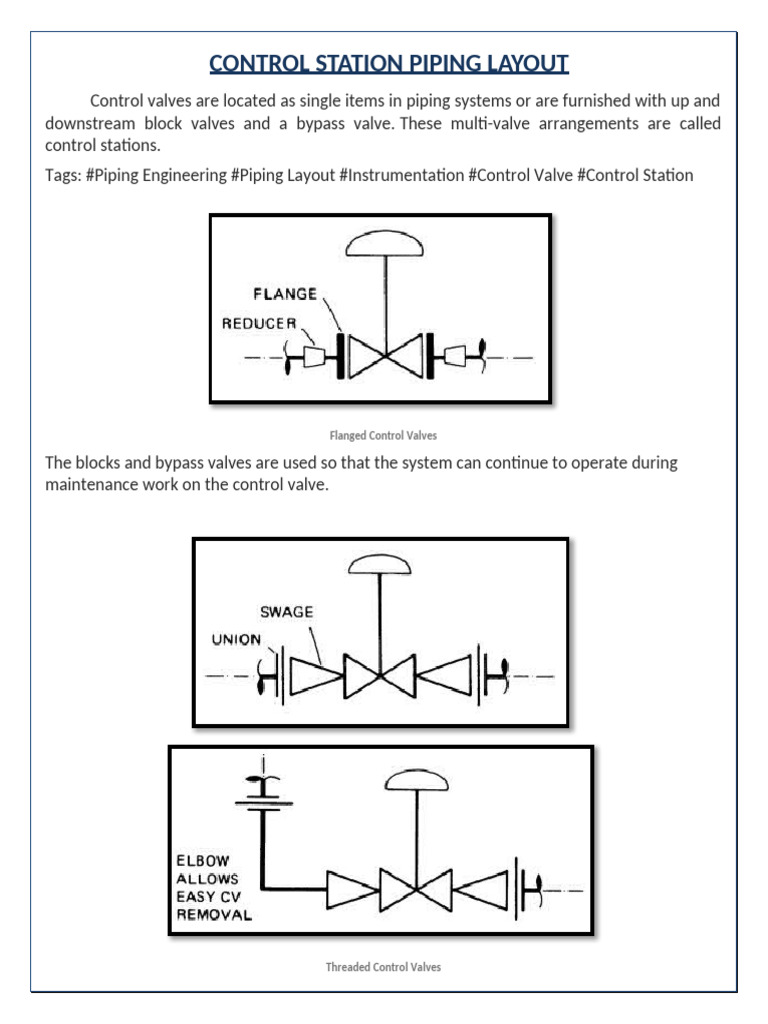 CONTROL STATION PIPING LAYOUT

Control valves are located as single items in piping systems or are furnished with up and downstream block valves and a bypass valve. These multi-valve arrangements are called control stations.

Tags: #Piping Engineering #Piping Layout #Instrumentation #Control Valve #Control Station

FLANGE
REDUCER

Flanged Control Valves

The blocks and bypass valves are used so that the system can continue to operate during maintenance work on the control valve.

SWAGE
UNION

ELBOW ALLOWS EASY CV REMOVAL

Threaded Control Valves