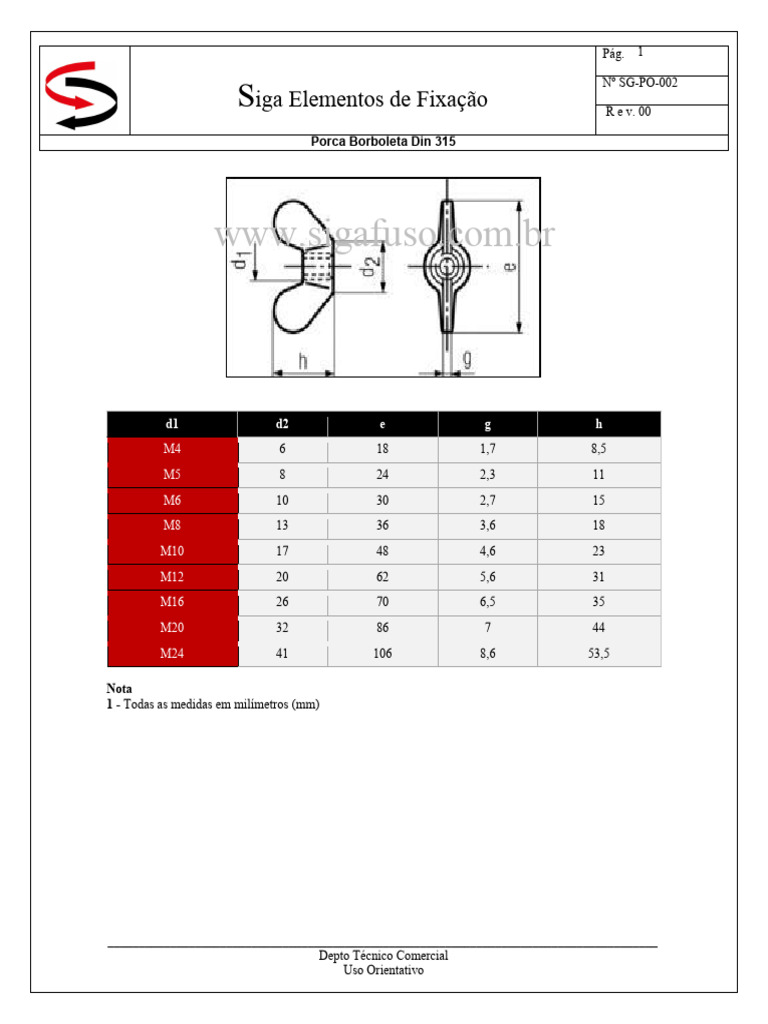 Siga Elementos de Fixação

Pág. 1

Nº SG-PO-002

R e v. 00

Porca Borboleta Din 315

www.sigafuso.com.br

d1

d2

e

h

g

| d1 | d2 | e | g | h |
|---|---|---|---|---|
| M4 | 6 | 18 | 1,7 | 8,5 |
| M5 | 8 | 24 | 2,3 | 11 |
| M6 | 10 | 30 | 2,7 | 15 |
| M8 | 13 | 36 | 3,6 | 18 |
| M10 | 17 | 48 | 4,6 | 23 |
| M12 | 20 | 62 | 5,6 | 31 |
| M16 | 26 | 70 | 6,5 | 35 |
| M20 | 32 | 86 | 7 | 44 |
| M24 | 41 | 106 | 8,6 | 53,5 |

Nota
1 - Todas as medidas em milímetros (mm)

Depto Técnico Comercial
Uso Orientativo