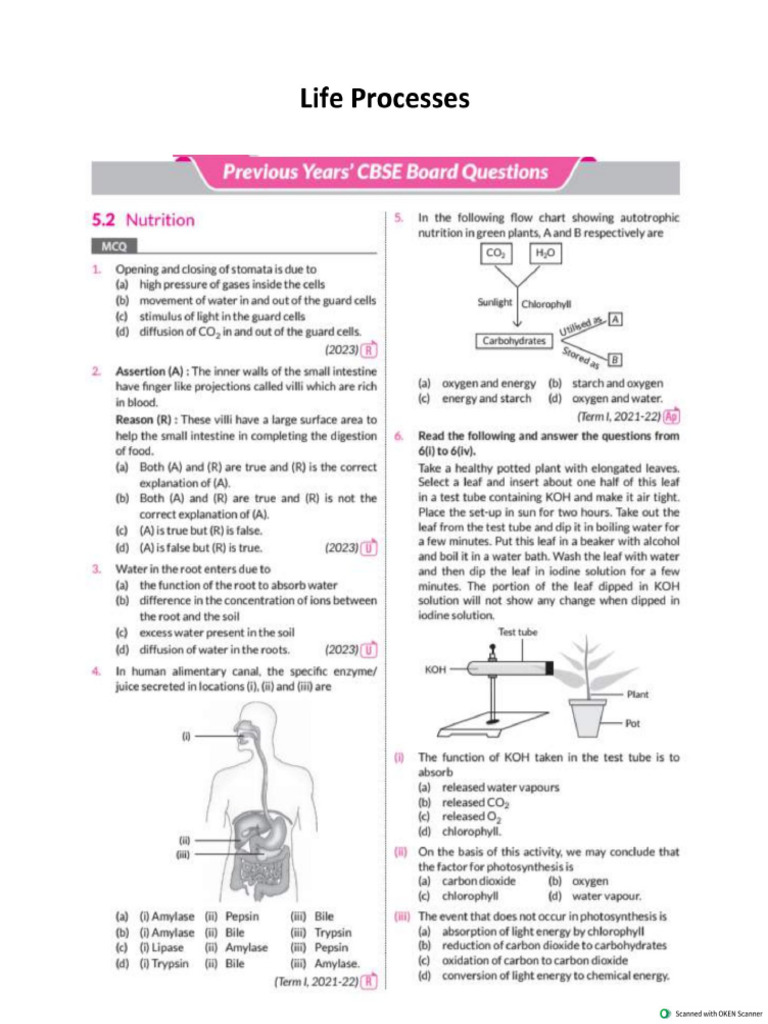 Life Processes

Previous Years' CBSE Board Questions

5.2 Nutrition

MCQ

1. Opening and closing of stomata is due to
(a) high pressure of gases inside the cells
(b) movement of water in and out of the guard cells
(c) stimulus of light in the guard cells
(d) diffusion of $CO_2$ in and out of the guard cells.
(2023) R

2. Assertion (A) : The inner walls of the small intestine have finger like projections called villi which are rich in blood.
Reason (R) : These villi have a large surface area to help the small intestine in completing the digestion of food.
(a) Both (A) and (R) are true and (R) is the correct explanation of (A).
(b) Both (A) and (R) are true and (R) is not the correct explanation of (A).
(c) (A) is true but (R) is false.
(d) (A) is false but (R) is true. (2023) U

3. Water in the root enters due to
(a) the function of the root to absorb water
(b) difference in the concentration of ions between the root and the soil
(c) excess water present in the soil
(d) diffusion of water in the roots. (2023) U

4. In human alimentary canal, the specific enzyme/ juice secreted in locations (i), (ii) and (iii) are

(i)
(ii)
(iii)

(a) (i) Amylase (ii) Pepsin (iii) Bile
(b) (i) Amylase (ii) Bile (iii) Trypsin
(c) (i) Lipase (ii) Amylase (iii) Pepsin
(d) (i) Trypsin (ii) Bile (iii) Amylase.
(Term I, 2021-22) R

5. In the following flow chart showing autotrophic nutrition in green plants, A and B respectively are

$CO_2$ $H_2O$
Sunlight Chlorophyll
Carbohydrates
Utilised as A
Stored as B

(a) oxygen and energy (b) starch and oxygen
(c) energy and starch (d) oxygen and water.
(Term I, 2021-22) Ap

6. Read the following and answer the questions from 6(i) to 6(iv).
Take a healthy potted plant with elongated leaves. Select a leaf and insert about one half of this leaf in a test tube containing KOH and make it air tight. Place the set-up in sun for two hours. Take out the leaf from the test tube and dip it in boiling water for a few minutes. Put this leaf in a beaker with alcohol and boil it in a water bath. Wash the leaf with water and then dip the leaf in iodine solution for a few minutes. The portion of the leaf dipped in KOH solution will not show any change when dipped in iodine solution.

Test tube
KOH
Plant
Pot

(i) The function of KOH taken in the test tube is to absorb
(a) released water vapours
(b) released $CO_2$
(c) released $O_2$
(d) chlorophyll.

(ii) On the basis of this activity, we may conclude that the factor for photosynthesis is
(a) carbon dioxide (b) oxygen
(c) chlorophyll (d) water vapour.

(iii) The event that does not occur in photosynthesis is
(a) absorption of light energy by chlorophyll
(b) reduction of carbon dioxide to carbohydrates
(c) oxidation of carbon to carbon dioxide
(d) conversion of light energy to chemical energy.

Scanned with OKEN Scanner