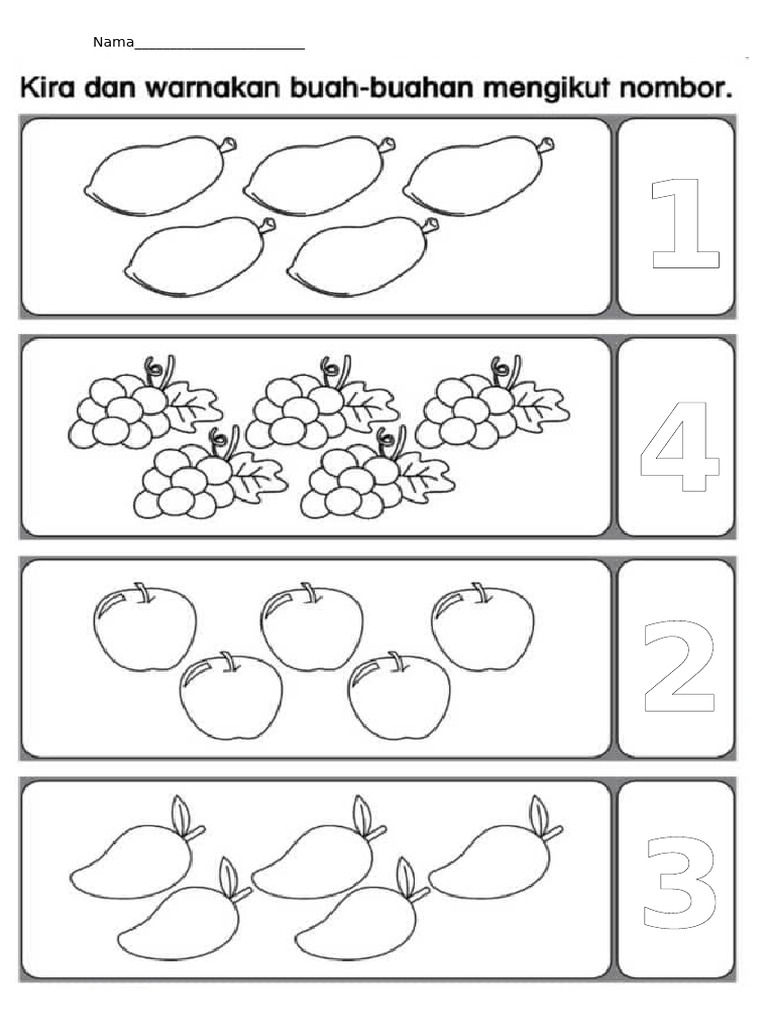 Nama______________________

Kira dan warnakan buah-buahan mengikut nombor.

1

4

2

3