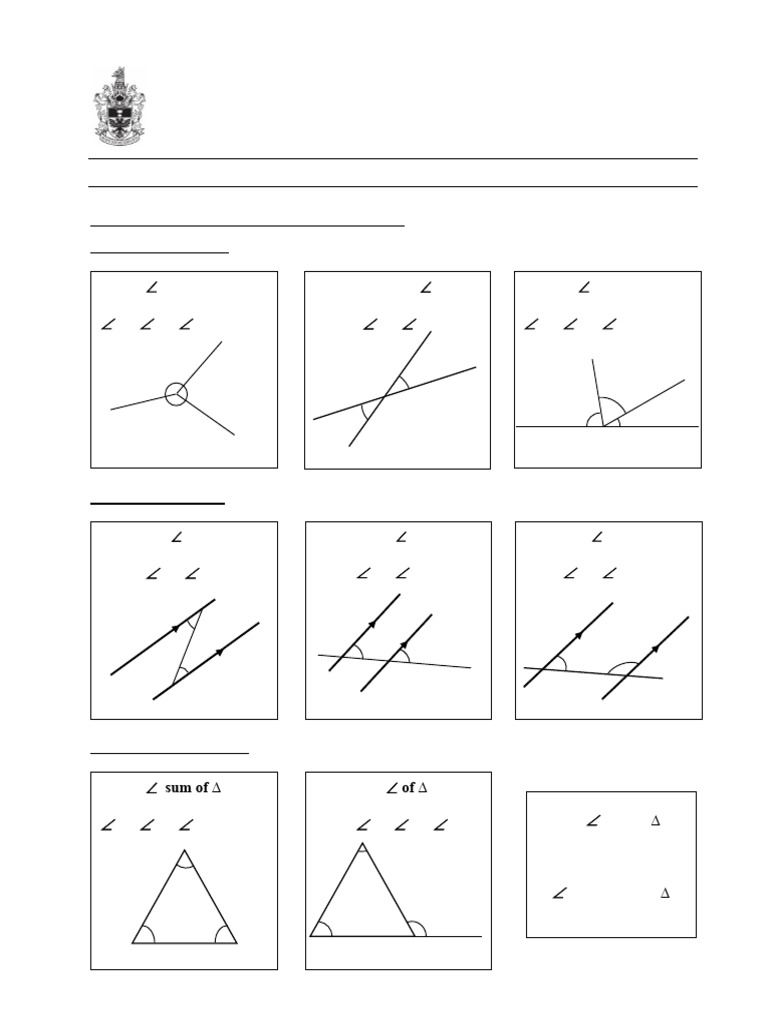 $\angle$

$\angle$ $\angle$ $\angle$

$\angle$

$\angle$ $\angle$

$\angle$

$\angle$ $\angle$ $\angle$

$\angle$

$\angle$ $\angle$

$\angle$

$\angle$ $\angle$

$\angle$

$\angle$ $\angle$

$\angle$ sum of $\Delta$

$\angle$ $\angle$ $\angle$

$\angle$ of $\Delta$

$\angle$ $\angle$ $\angle$

$\angle$ $\Delta$

$\angle$ $\Delta$