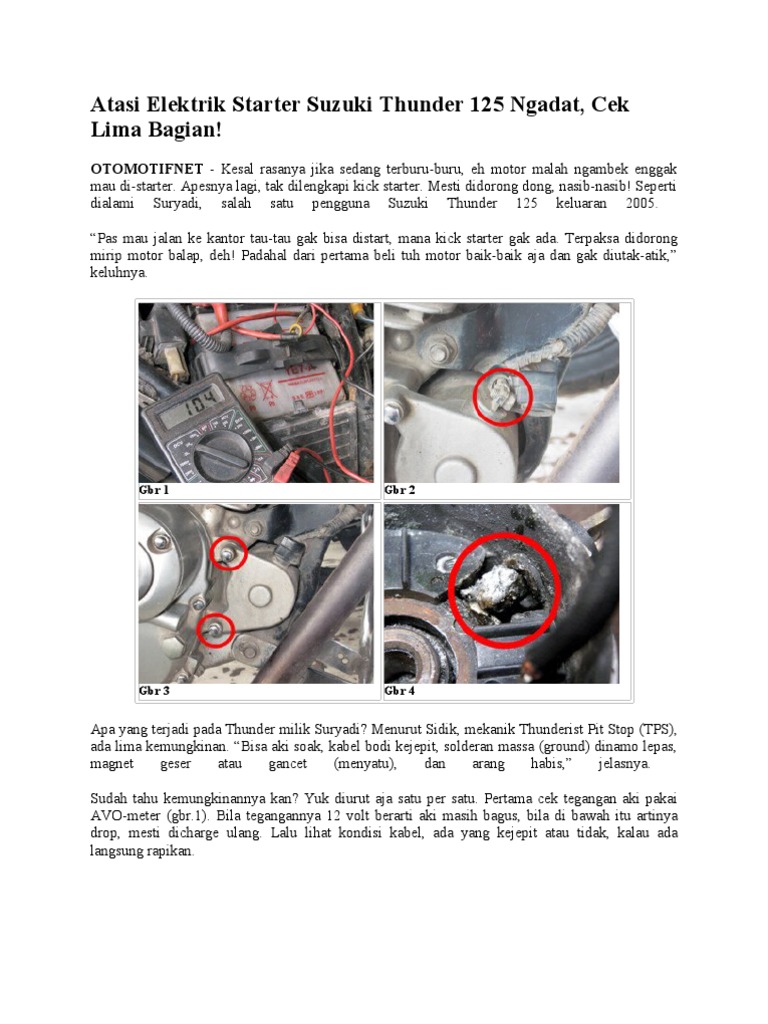 Atasi Elektrik Starter Suzuki Thunder 125 Ngadat, Cek Lima Bagian!

OTOMOTIFNET - Kesal rasanya jika sedang terburu-buru, eh motor malah ngambek enggak mau di-starter. Apesnya lagi, tak dilengkapi kick starter. Mesti didorong dong, nasib-nasib! Seperti dialami Suryadi, salah satu pengguna Suzuki Thunder 125 keluaran 2005.

“Pas mau jalan ke kantor tau-tau gak bisa distart, mana kick starter gak ada. Terpaksa didorong mirip motor balap, deh! Padahal dari pertama beli tuh motor baik-baik aja dan gak diutak-atik,” keluhnya.

10.4

Gbr 1

Gbr 2

Gbr 3

Gbr 4

Apa yang terjadi pada Thunder milik Suryadi? Menurut Sidik, mekanik Thunderist Pit Stop (TPS), ada lima kemungkinan. “Bisa aki soak, kabel bodi kejepit, solderan massa (ground) dinamo lepas, magnet geser atau gancet (menyatu), dan arang habis,” jelasnya.

Sudah tahu kemungkinannya kan? Yuk diurut aja satu per satu. Pertama cek tegangan aki pakai AVO-meter (gbr.1). Bila tegangannya 12 volt berarti aki masih bagus, bila di bawah itu artinya drop, mesti dicharge ulang. Lalu lihat kondisi kabel, ada yang kejepit atau tidak, kalau ada langsung rapikan.