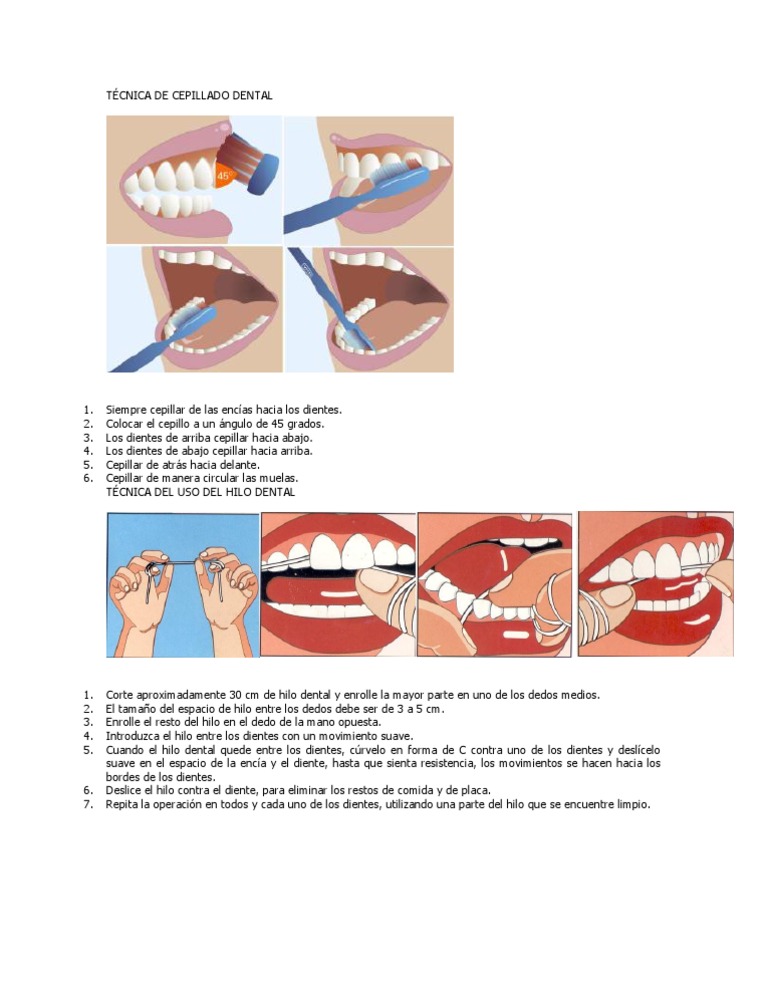 TÉCNICA DE CEPILLADO DENTAL

45°

1. Siempre cepillar de las encías hacia los dientes.
2. Colocar el cepillo a un ángulo de 45 grados.
3. Los dientes de arriba cepillar hacia abajo.
4. Los dientes de abajo cepillar hacia arriba.
5. Cepillar de atrás hacia delante.
6. Cepillar de manera circular las muelas.

TÉCNICA DEL USO DEL HILO DENTAL

1. Corte aproximadamente 30 cm de hilo dental y enrolle la mayor parte en uno de los dedos medios.
2. El tamaño del espacio de hilo entre los dedos debe ser de 3 a 5 cm.
3. Enrolle el resto del hilo en el dedo de la mano opuesta.
4. Introduzca el hilo entre los dientes con un movimiento suave.
5. Cuando el hilo dental quede entre los dientes, cúrvelo en forma de C contra uno de los dientes y deslícelo suave en el espacio de la encía y el diente, hasta que sienta resistencia, los movimientos se hacen hacia los bordes de los dientes.
6. Deslice el hilo contra el diente, para eliminar los restos de comida y de placa.
7. Repita la operación en todos y cada uno de los dientes, utilizando una parte del hilo que se encuentre limpio.