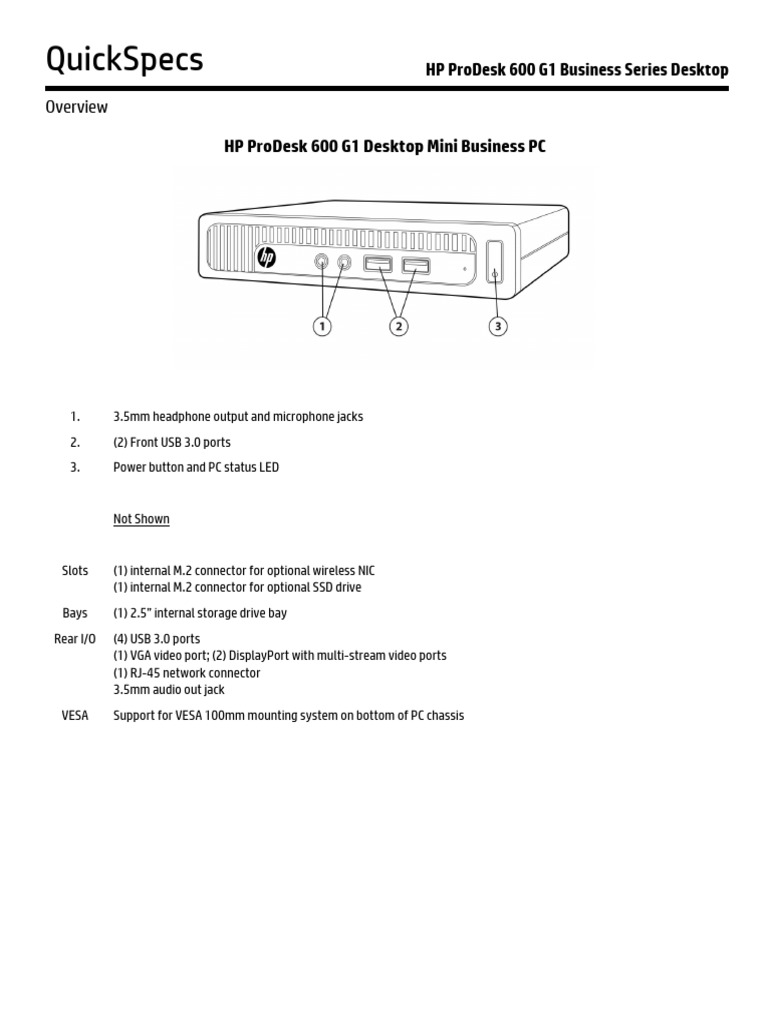 QuickSpecs

HP ProDesk 600 G1 Business Series Desktop

Overview

HP ProDesk 600 G1 Desktop Mini Business PC

hp

1

2

3

1. 3.5mm headphone output and microphone jacks

2. (2) Front USB 3.0 ports

3. Power button and PC status LED

Not Shown

Slots (1) internal M.2 connector for optional wireless NIC
(1) internal M.2 connector for optional SSD drive

Bays (1) 2.5" internal storage drive bay

Rear I/O (4) USB 3.0 ports
(1) VGA video port; (2) DisplayPort with multi-stream video ports
(1) RJ-45 network connector
3.5mm audio out jack

VESA Support for VESA 100mm mounting system on bottom of PC chassis