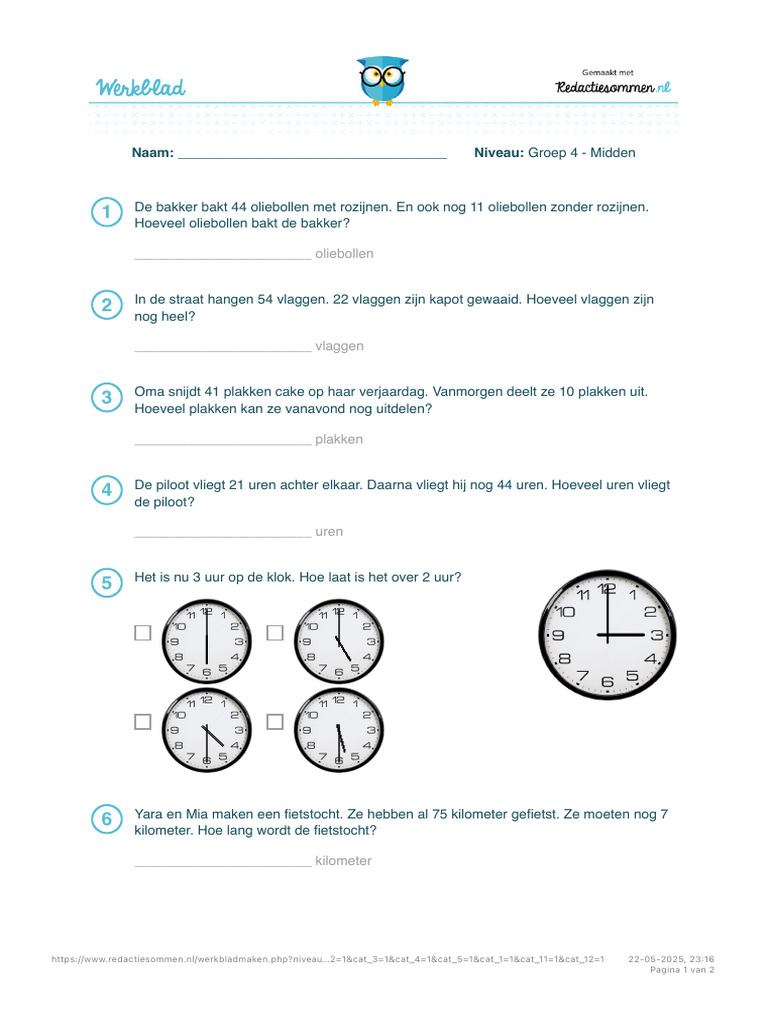 Werkblad

Gemaakt met
Redactiesommen.nl

Naam: ___________________________________ Niveau: Groep 4 - Midden

1
De bakker bakt 44 oliebollen met rozijnen. En ook nog 11 oliebollen zonder rozijnen. Hoeveel oliebollen bakt de bakker?

_______________________ oliebollen

2
In de straat hangen 54 vlaggen. 22 vlaggen zijn kapot gewaaid. Hoeveel vlaggen zijn nog heel?

_______________________ vlaggen

3
Oma snijdt 41 plakken cake op haar verjaardag. Vanmorgen deelt ze 10 plakken uit. Hoeveel plakken kan ze vanavond nog uitdelen?

_______________________ plakken

4
De piloot vliegt 21 uren achter elkaar. Daarna vliegt hij nog 44 uren. Hoeveel uren vliegt de piloot?

_______________________ uren

5
Het is nu 3 uur op de klok. Hoe laat is het over 2 uur?

12 1 2 3 4 5 6 7 8 9 10 11
12 1 2 3 4 5 6 7 8 9 10 11
12 1 2 3 4 5 6 7 8 9 10 11
12 1 2 3 4 5 6 7 8 9 10 11
12 1 2 3 4 5 6 7 8 9 10 11

6
Yara en Mia maken een fietstocht. Ze hebben al 75 kilometer gefietst. Ze moeten nog 7 kilometer. Hoe lang wordt de fietstocht?

_______________________ kilometer

https://www.redactiesommen.nl/werkbladmaken.php?niveau...2=1&cat_3=1&cat_4=1&cat_5=1&cat_1=1&cat_11=1&cat_12=1 22-05-2025, 23:16
Pagina 1 van 2