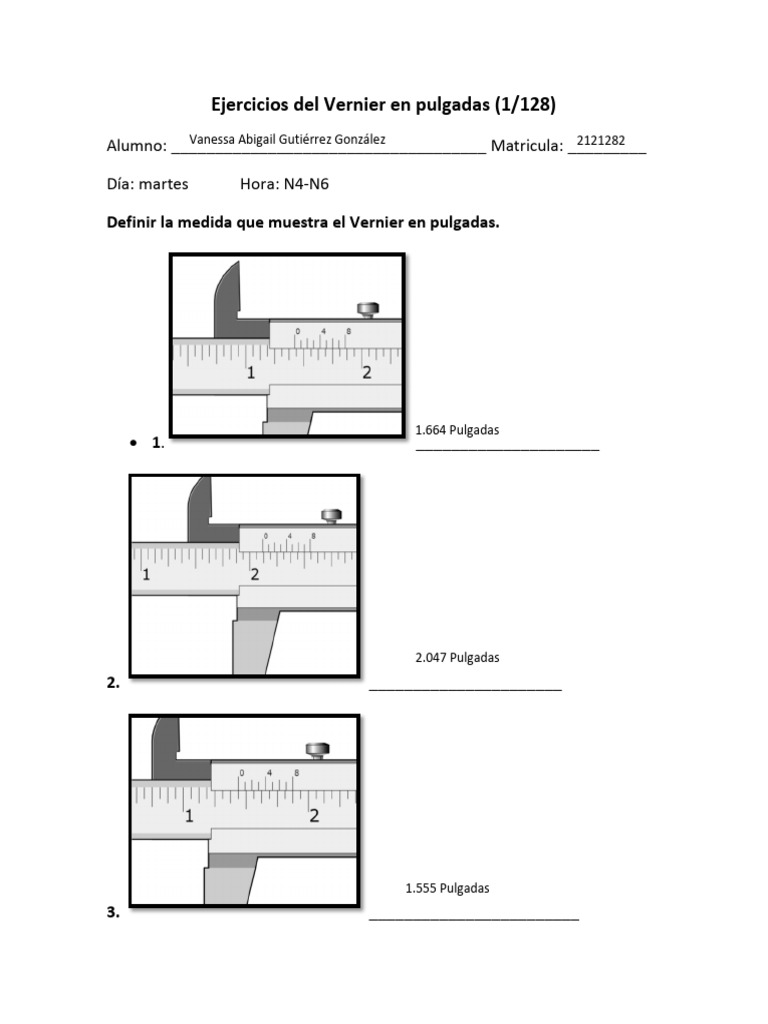 Ejercicios del Vernier en pulgadas (1/128)

Alumno: Vanessa Abigail Gutiérrez González Matricula: 2121282

Día: martes Hora: N4-N6

Definir la medida que muestra el Vernier en pulgadas.

0 4 8
1 2

• 1. 1.664 Pulgadas

0 4 8
1 2

2. 2.047 Pulgadas

0 4 8
1 2

3. 1.555 Pulgadas