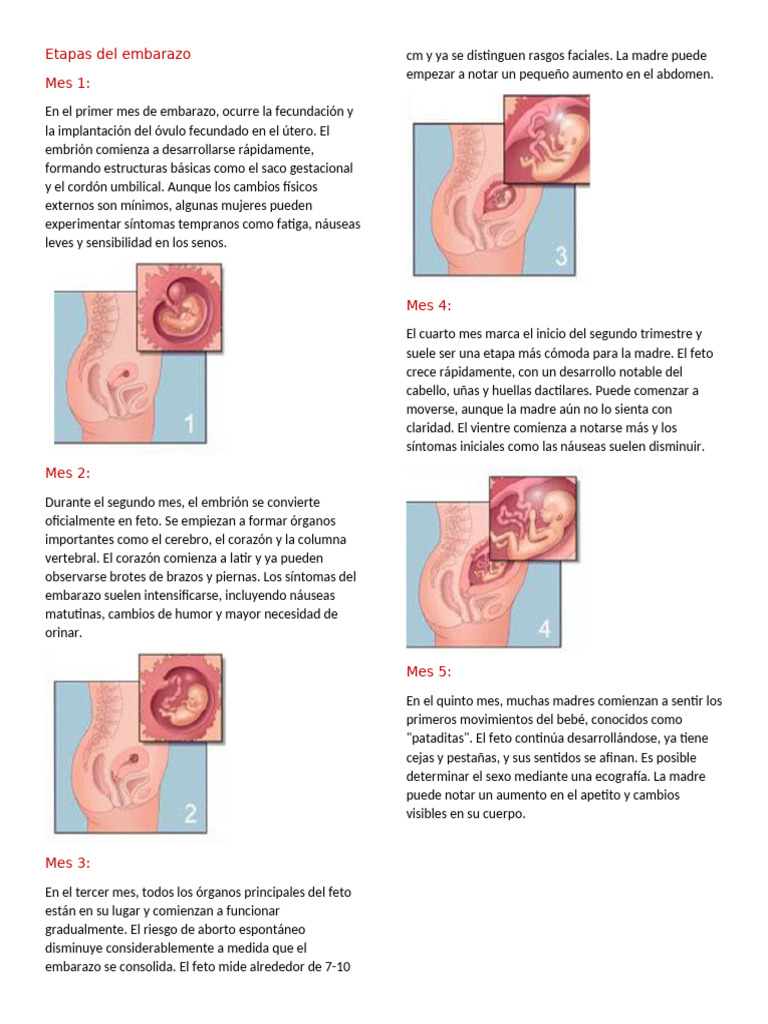 Etapas del embarazo

Mes 1:

En el primer mes de embarazo, ocurre la fecundación y la implantación del óvulo fecundado en el útero. El embrión comienza a desarrollarse rápidamente, formando estructuras básicas como el saco gestacional y el cordón umbilical. Aunque los cambios físicos externos son mínimos, algunas mujeres pueden experimentar síntomas tempranos como fatiga, náuseas leves y sensibilidad en los senos.

1

Mes 2:

Durante el segundo mes, el embrión se convierte oficialmente en feto. Se empiezan a formar órganos importantes como el cerebro, el corazón y la columna vertebral. El corazón comienza a latir y ya pueden observarse brotes de brazos y piernas. Los síntomas del embarazo suelen intensificarse, incluyendo náuseas matutinas, cambios de humor y mayor necesidad de orinar.

2

Mes 3:

En el tercer mes, todos los órganos principales del feto están en su lugar y comienzan a funcionar gradualmente. El riesgo de aborto espontáneo disminuye considerablemente a medida que el embarazo se consolida. El feto mide alrededor de 7-10 cm y ya se distinguen rasgos faciales. La madre puede empezar a notar un pequeño aumento en el abdomen.

3

Mes 4:

El cuarto mes marca el inicio del segundo trimestre y suele ser una etapa más cómoda para la madre. El feto crece rápidamente, con un desarrollo notable del cabello, uñas y huellas dactilares. Puede comenzar a moverse, aunque la madre aún no lo sienta con claridad. El vientre comienza a notarse más y los síntomas iniciales como las náuseas suelen disminuir.

4

Mes 5:

En el quinto mes, muchas madres comienzan a sentir los primeros movimientos del bebé, conocidos como "pataditas". El feto continúa desarrollándose, ya tiene cejas y pestañas, y sus sentidos se afinan. Es posible determinar el sexo mediante una ecografía. La madre puede notar un aumento en el apetito y cambios visibles en su cuerpo.