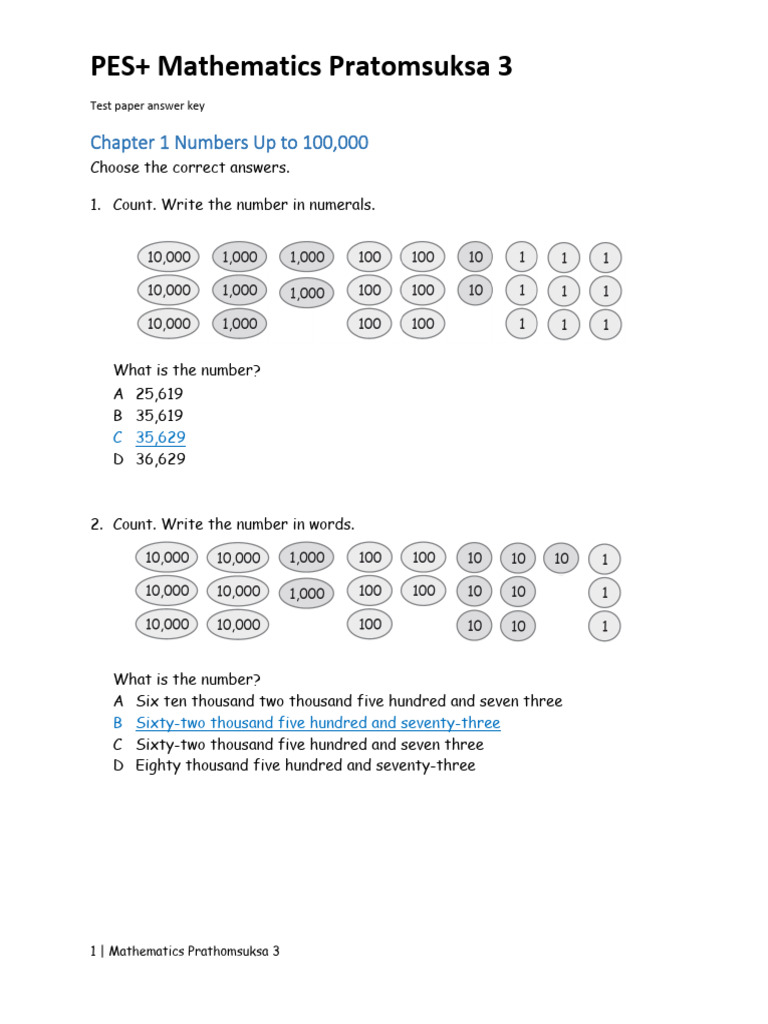 PES+ Mathematics Pratomsuksa 3

Test paper answer key

Chapter 1 Numbers Up to 100,000

Choose the correct answers.

1. Count. Write the number in numerals.

10,000 1,000 1,000 100 100 10 1 1 1
10,000 1,000 1,000 100 100 10 1 1 1
10,000 1,000 100 100 1 1 1

What is the number?
A 25,619
B 35,619
C 35,629
D 36,629

2. Count. Write the number in words.

10,000 10,000 1,000 100 100 10 10 10 1
10,000 10,000 1,000 100 100 10 10 1
10,000 10,000 100 10 10 1

What is the number?
A Six ten thousand two thousand five hundred and seven three
B Sixty-two thousand five hundred and seventy-three
C Sixty-two thousand five hundred and seven three
D Eighty thousand five hundred and seventy-three

1 | Mathematics Prathomsuksa 3