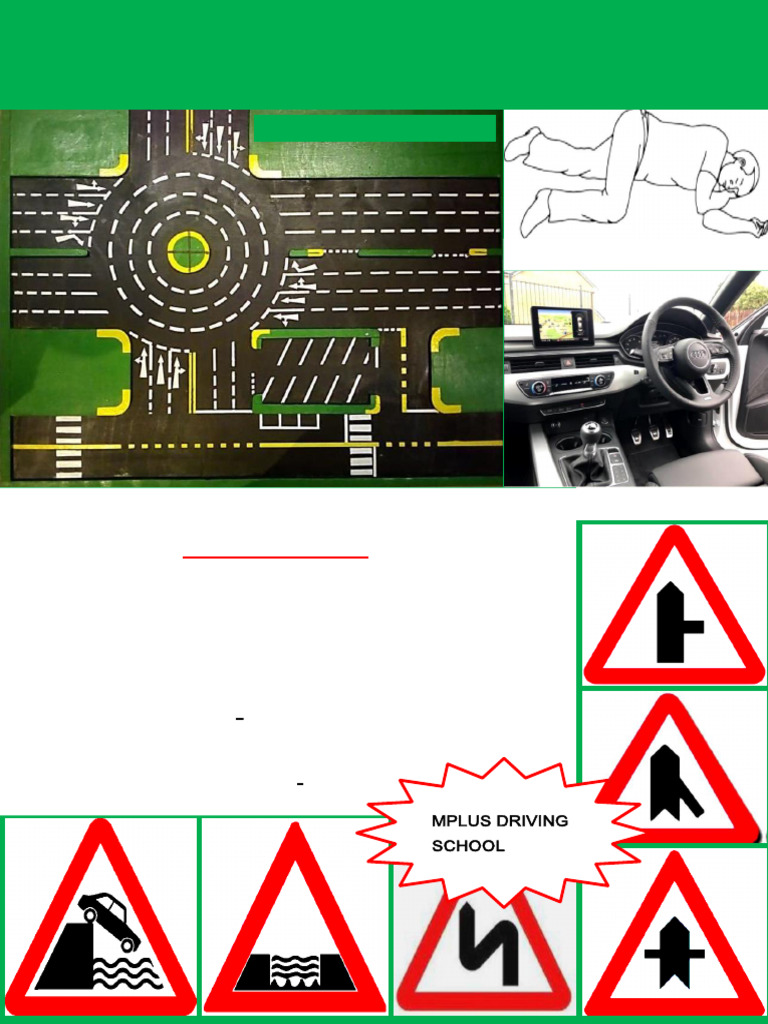 MPLUS DRIVING SCHOOL