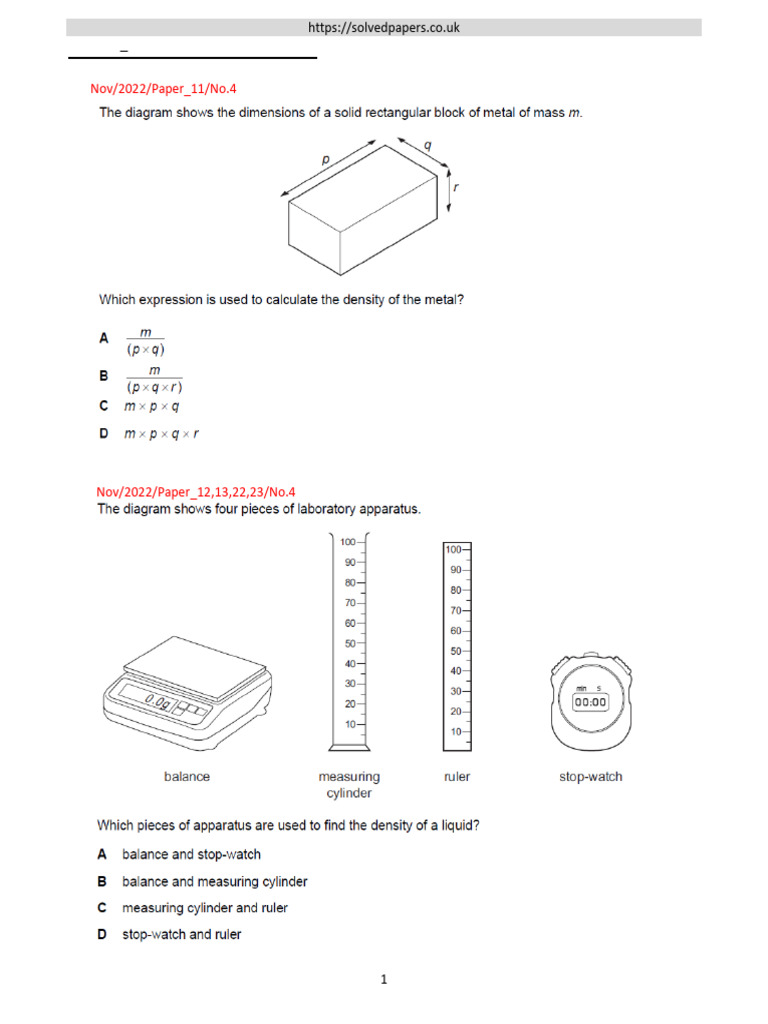 https://solvedpapers.co.uk

Nov/2022/Paper_11/No.4

The diagram shows the dimensions of a solid rectangular block of metal of mass $m$.

$p$ $q$ $r$

Which expression is used to calculate the density of the metal?

A $\frac{m}{(p \times q)}$

B $\frac{m}{(p \times q \times r)}$

C $m \times p \times q$

D $m \times p \times q \times r$

Nov/2022/Paper_12,13,22,23/No.4

The diagram shows four pieces of laboratory apparatus.

0.0g

100 90 80 70 60 50 40 30 20 10

100 90 80 70 60 50 40 30 20 10

min s
00:00

balance measuring cylinder ruler stop-watch

Which pieces of apparatus are used to find the density of a liquid?

A balance and stop-watch

B balance and measuring cylinder

C measuring cylinder and ruler

D stop-watch and ruler

1