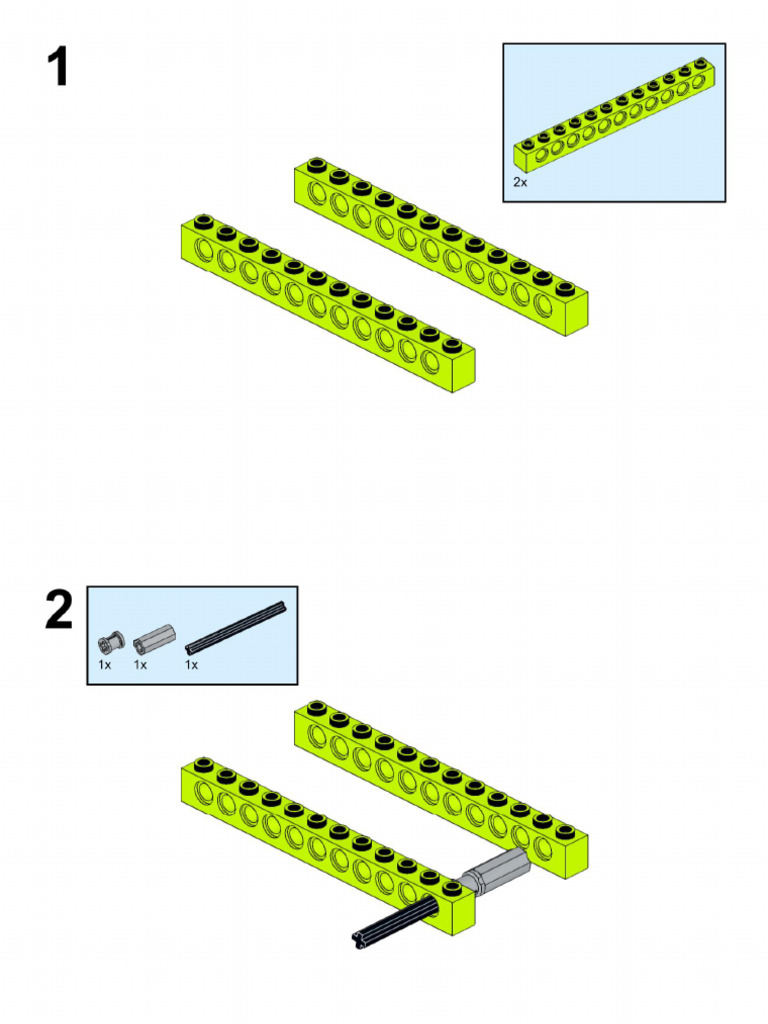 1

2x

2

1x 1x 1x