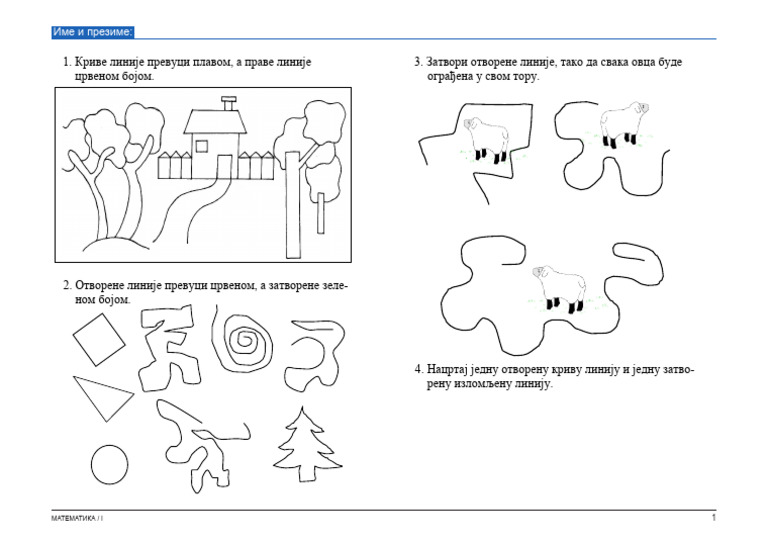 Име и презиме:

1. Криве линије превуци плавом, а праве линије црвеном бојом.

2. Отворене линије превуци црвеном, а затворене зеленом бојом.

3. Затвори отворене линије, тако да свака овца буде ограђена у свом тору.

4. Нацртај једну отворену криву линију и једну затворену изломљену линију.

МАТЕМАТИКА / I

1