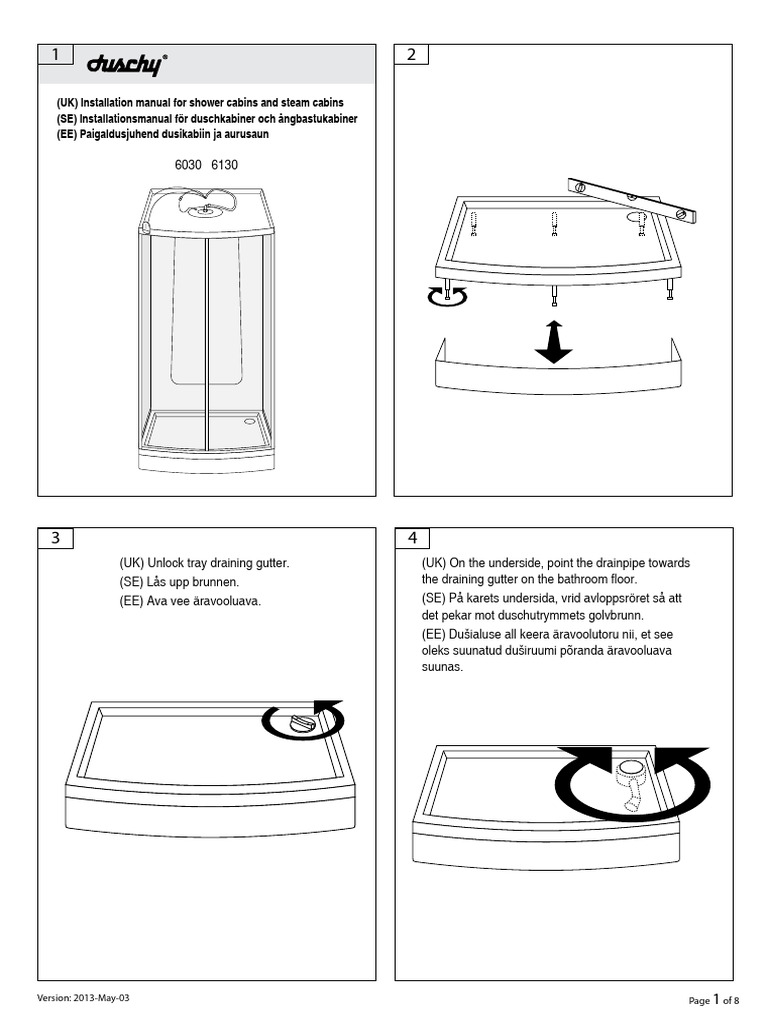 1

duschy®

(UK) Installation manual for shower cabins and steam cabins
(SE) Installationsmanual för duschkabiner och ångbastukabiner
(EE) Paigaldusjuhend dusikabiin ja aurusaun

6030 6130

2

3

(UK) Unlock tray draining gutter.
(SE) Lås upp brunnen.
(EE) Ava vee äravooluava.

4

(UK) On the underside, point the drainpipe towards the draining gutter on the bathroom floor.
(SE) På karets undersida, vrid avloppsröret så att det pekar mot duschutrymmets golvbrunn.
(EE) Dušialuse all keera äravoolutoru nii, et see oleks suunatud duširuumi põranda äravooluava suunas.

Version: 2013-May-03

Page 1 of 8