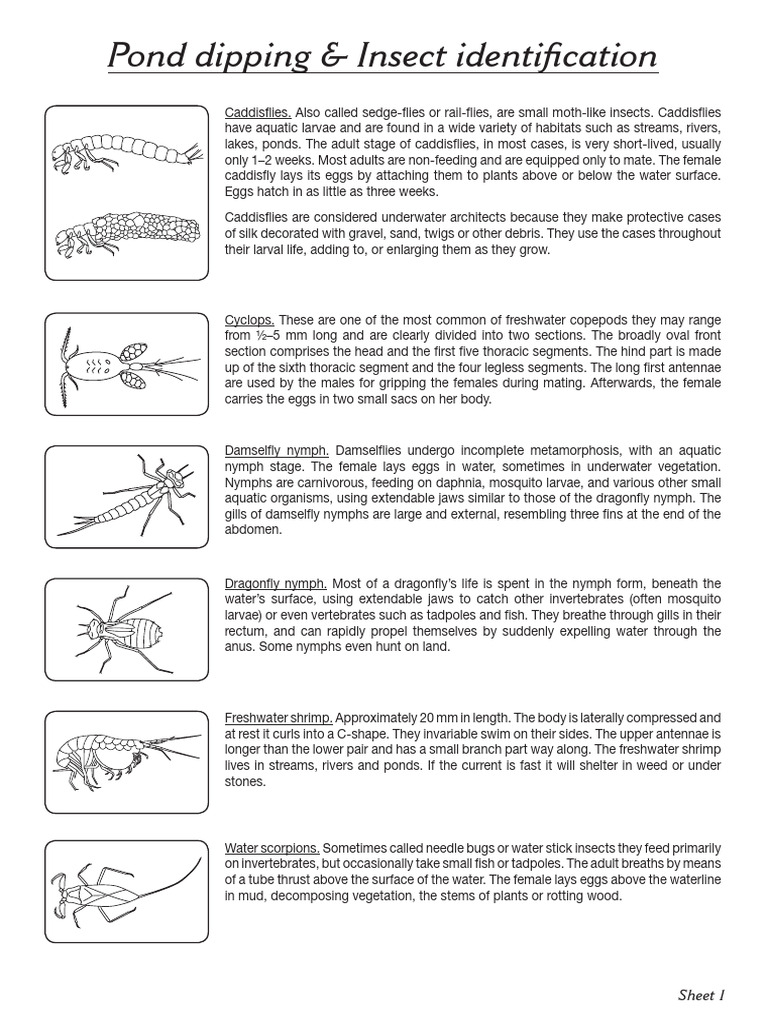 Pond dipping & Insect identification

Caddisflies. Also called sedge-flies or rail-flies, are small moth-like insects. Caddisflies have aquatic larvae and are found in a wide variety of habitats such as streams, rivers, lakes, ponds. The adult stage of caddisflies, in most cases, is very short-lived, usually only 1–2 weeks. Most adults are non-feeding and are equipped only to mate. The female caddisfly lays its eggs by attaching them to plants above or below the water surface. Eggs hatch in as little as three weeks.

Caddisflies are considered underwater architects because they make protective cases of silk decorated with gravel, sand, twigs or other debris. They use the cases throughout their larval life, adding to, or enlarging them as they grow.

Cyclops. These are one of the most common of freshwater copepods they may range from ½–5 mm long and are clearly divided into two sections. The broadly oval front section comprises the head and the first five thoracic segments. The hind part is made up of the sixth thoracic segment and the four legless segments. The long first antennae are used by the males for gripping the females during mating. Afterwards, the female carries the eggs in two small sacs on her body.

Damselfly nymph. Damselflies undergo incomplete metamorphosis, with an aquatic nymph stage. The female lays eggs in water, sometimes in underwater vegetation. Nymphs are carnivorous, feeding on daphnia, mosquito larvae, and various other small aquatic organisms, using extendable jaws similar to those of the dragonfly nymph. The gills of damselfly nymphs are large and external, resembling three fins at the end of the abdomen.

Dragonfly nymph. Most of a dragonfly's life is spent in the nymph form, beneath the water's surface, using extendable jaws to catch other invertebrates (often mosquito larvae) or even vertebrates such as tadpoles and fish. They breathe through gills in their rectum, and can rapidly propel themselves by suddenly expelling water through the anus. Some nymphs even hunt on land.

Freshwater shrimp. Approximately 20 mm in length. The body is laterally compressed and at rest it curls into a C-shape. They invariable swim on their sides. The upper antennae is longer than the lower pair and has a small branch part way along. The freshwater shrimp lives in streams, rivers and ponds. If the current is fast it will shelter in weed or under stones.

Water scorpions. Sometimes called needle bugs or water stick insects they feed primarily on invertebrates, but occasionally take small fish or tadpoles. The adult breaths by means of a tube thrust above the surface of the water. The female lays eggs above the waterline in mud, decomposing vegetation, the stems of plants or rotting wood.

Sheet 1