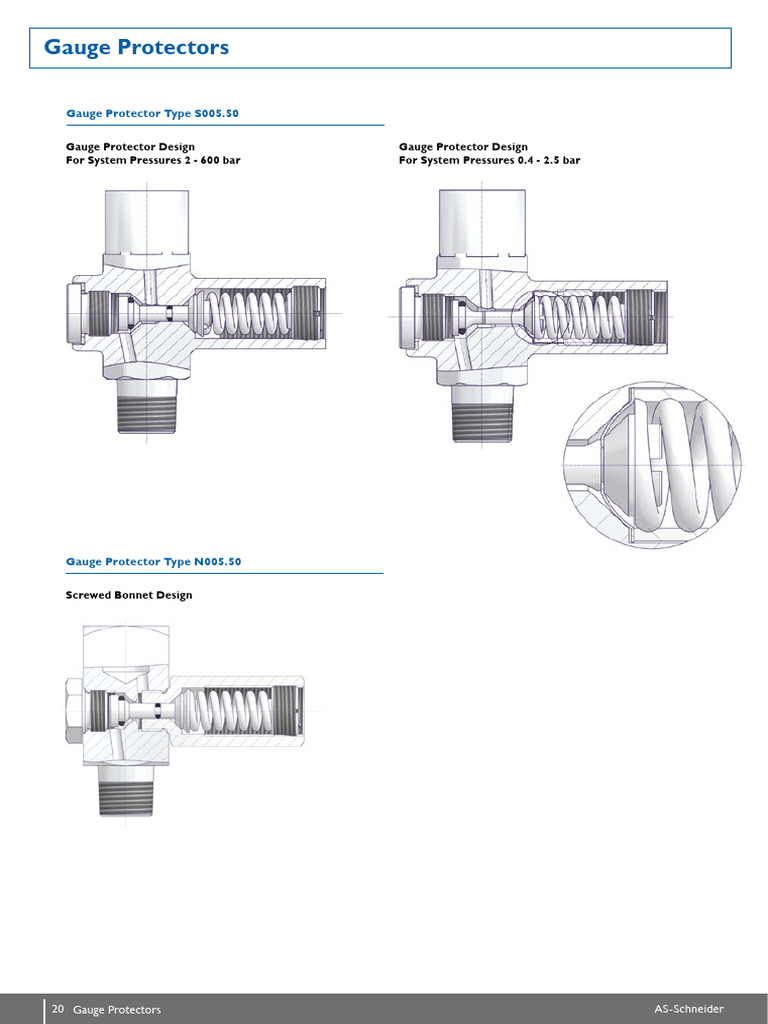 Gauge Protectors

Gauge Protector Type S005.50

Gauge Protector Design
For System Pressures 2 - 600 bar

Gauge Protector Design
For System Pressures 0.4 - 2.5 bar

Gauge Protector Type N005.50

Screwed Bonnet Design

20 Gauge Protectors

AS-Schneider