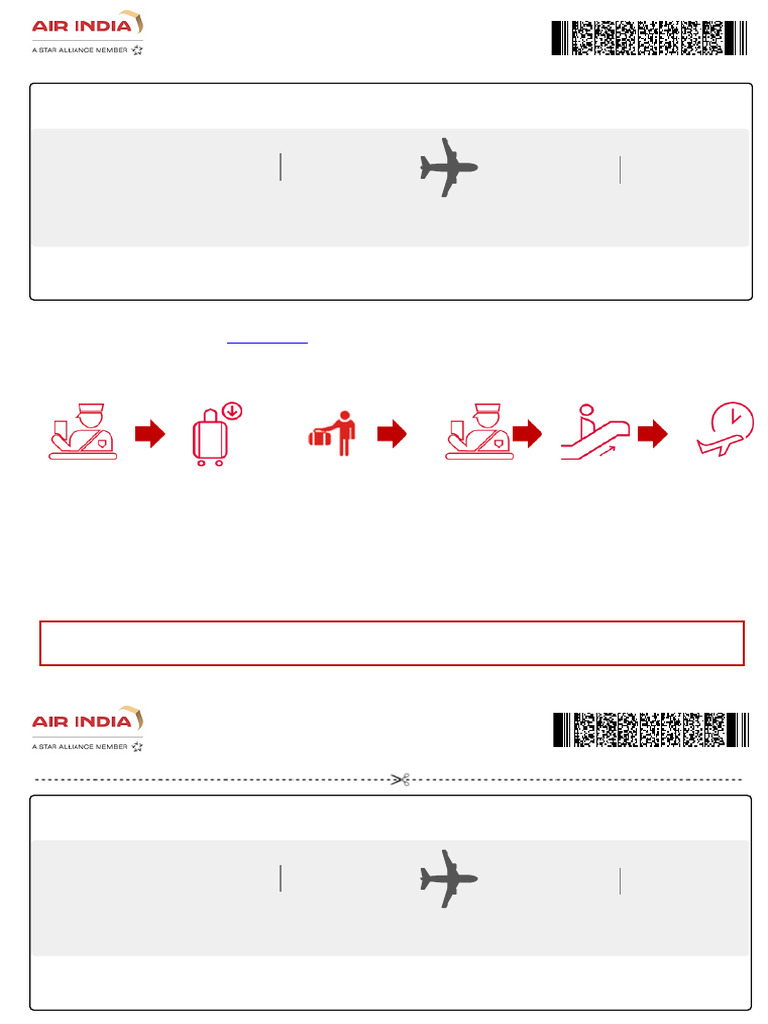 AIR INDIA
A STAR ALLIANCE MEMBER

AIR INDIA
A STAR ALLIANCE MEMBER