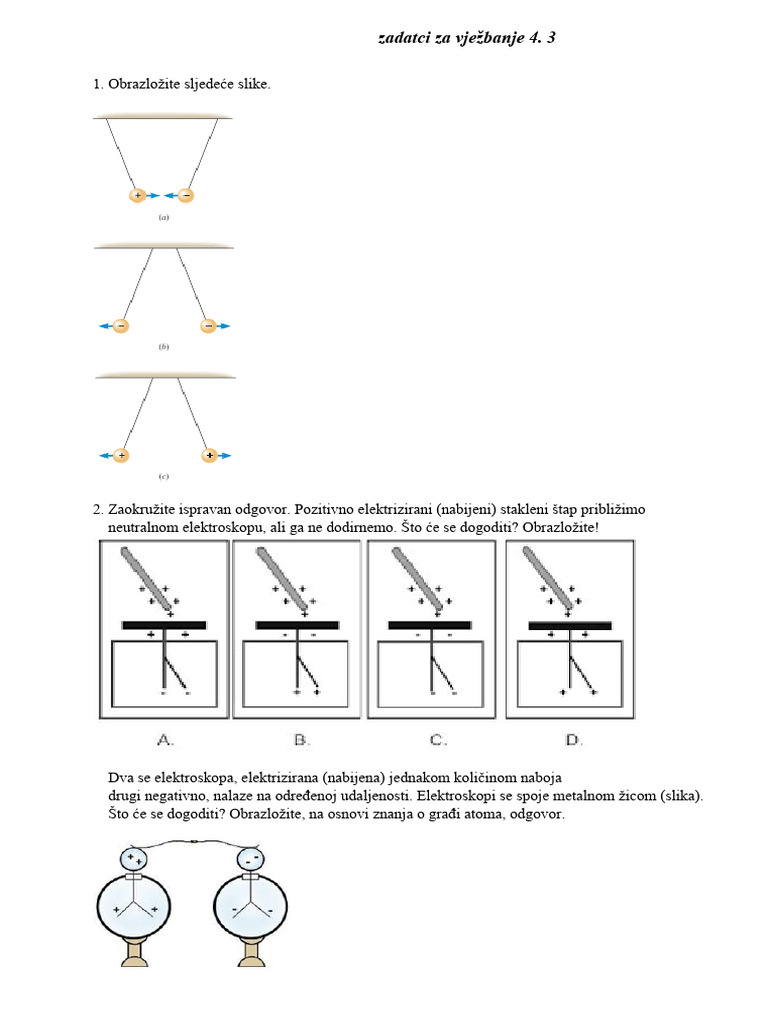 zadatci za vježbanje 4. 3

1. Obrazložite sljedeće slike.

+ −

(a)

− −

(b)

+ +

(c)

2. Zaokružite ispravan odgovor. Pozitivno elektrizirani (nabijeni) stakleni štap približimo neutralnom elektroskopu, ali ga ne dodirnemo. Što će se dogoditi? Obrazložite!

A. B. C. D.

Dva se elektroskopa, elektrizirana (nabijena) jednakom količinom naboja drugi negativno, nalaze na određenoj udaljenosti. Elektroskopi se spoje metalnom žicom (slika). Što će se dogoditi? Obrazložite, na osnovi znanja o građi atoma, odgovor.