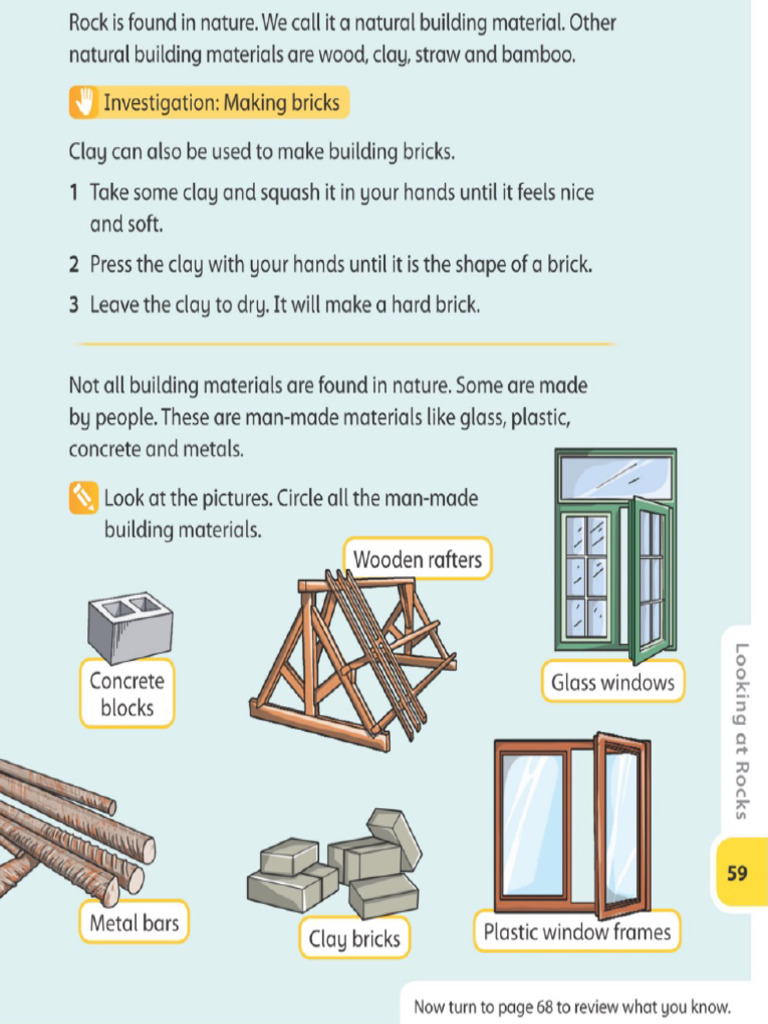 Rock is found in nature. We call it a natural building material. Other natural building materials are wood, clay, straw and bamboo.

Investigation: Making bricks

Clay can also be used to make building bricks.

1 Take some clay and squash it in your hands until it feels nice and soft.

2 Press the clay with your hands until it is the shape of a brick.

3 Leave the clay to dry. It will make a hard brick.

Not all building materials are found in nature. Some are made by people. These are man-made materials like glass, plastic, concrete and metals.

Look at the pictures. Circle all the man-made building materials.

Wooden rafters

Concrete blocks

Glass windows

Metal bars

Clay bricks

Plastic window frames

Looking at Rocks

59

Now turn to page 68 to review what you know.