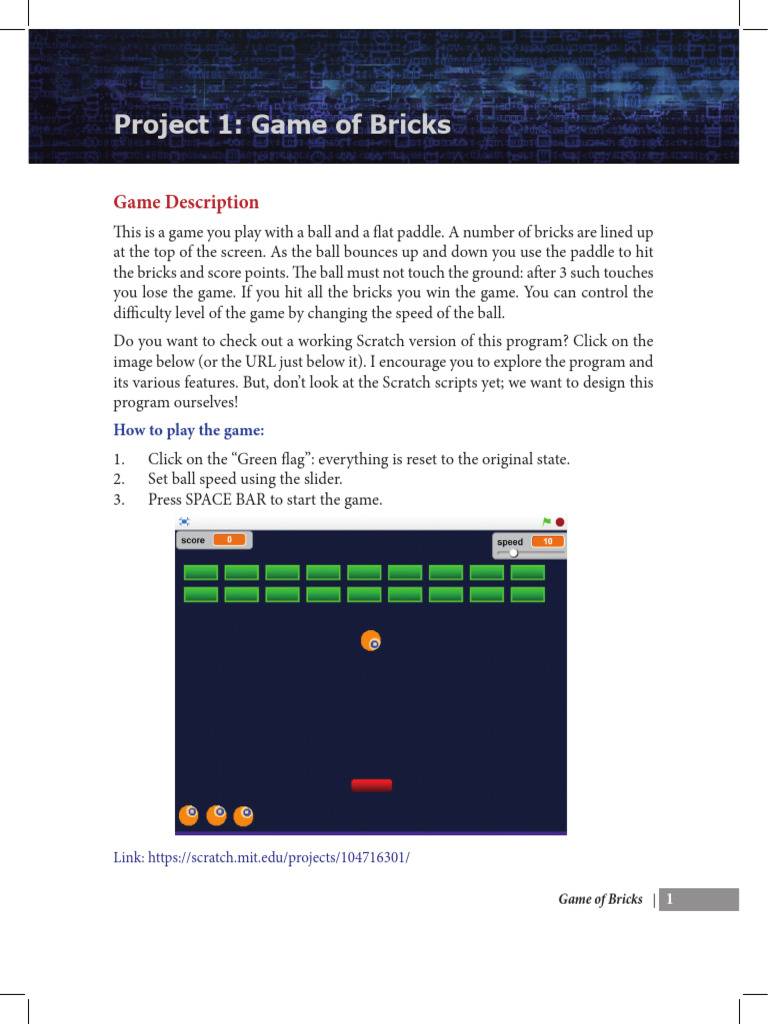 Project 1: Game of Bricks

Game Description

This is a game you play with a ball and a flat paddle. A number of bricks are lined up at the top of the screen. As the ball bounces up and down you use the paddle to hit the bricks and score points. The ball must not touch the ground: after 3 such touches you lose the game. If you hit all the bricks you win the game. You can control the difficulty level of the game by changing the speed of the ball.

Do you want to check out a working Scratch version of this program? Click on the image below (or the URL just below it). I encourage you to explore the program and its various features. But, don't look at the Scratch scripts yet; we want to design this program ourselves!

How to play the game:

1. Click on the "Green flag": everything is reset to the original state.
2. Set ball speed using the slider.
3. Press SPACE BAR to start the game.

score 0
speed 10

Link: https://scratch.mit.edu/projects/104716301/

Game of Bricks | 1