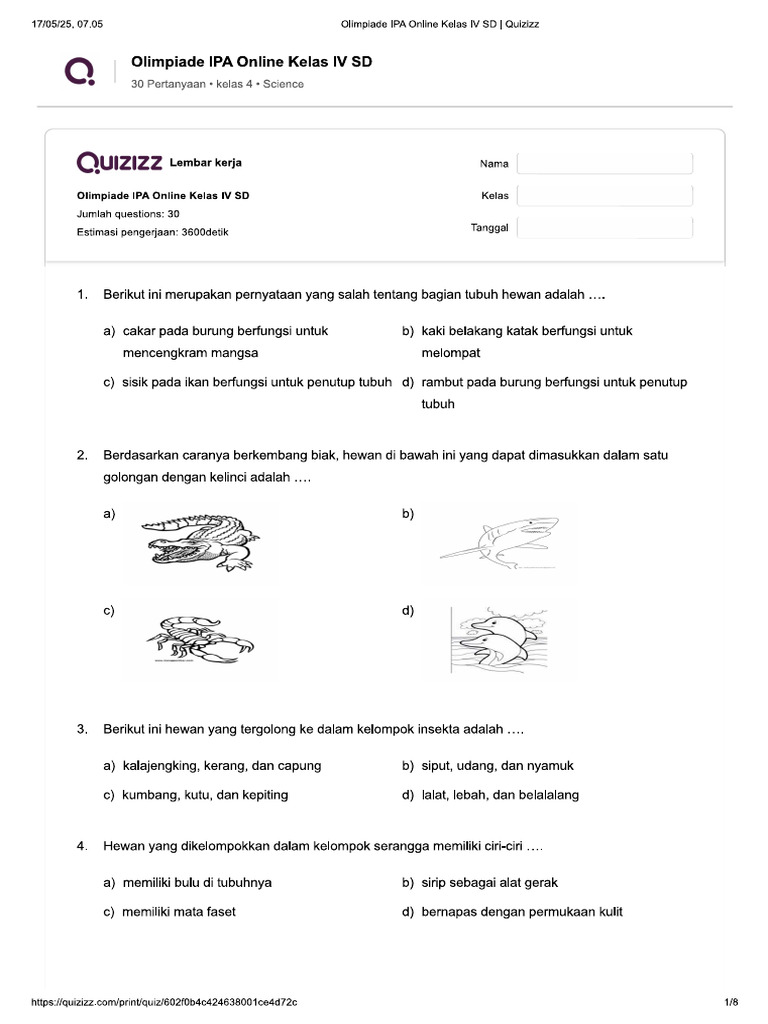 17/05/25, 07.05 Olimpiade IPA Online Kelas IV SD | Quizizz

Olimpiade IPA Online Kelas IV SD
30 Pertanyaan • kelas 4 • Science

QUIZIZZ Lembar kerja

Olimpiade IPA Online Kelas IV SD
Jumlah questions: 30
Estimasi pengerjaan: 3600detik

Nama
Kelas
Tanggal

1. Berikut ini merupakan pernyataan yang salah tentang bagian tubuh hewan adalah ….

a) cakar pada burung berfungsi untuk mencengkram mangsa
b) kaki belakang katak berfungsi untuk melompat
c) sisik pada ikan berfungsi untuk penutup tubuh
d) rambut pada burung berfungsi untuk penutup tubuh

2. Berdasarkan caranya berkembang biak, hewan di bawah ini yang dapat dimasukkan dalam satu golongan dengan kelinci adalah ….

a)
b)
c)
d)

3. Berikut ini hewan yang tergolong ke dalam kelompok insekta adalah ….

a) kalajengking, kerang, dan capung
b) siput, udang, dan nyamuk
c) kumbang, kutu, dan kepiting
d) lalat, lebah, dan belalalang

4. Hewan yang dikelompokkan dalam kelompok serangga memiliki ciri-ciri ….

a) memiliki bulu di tubuhnya
b) sirip sebagai alat gerak
c) memiliki mata faset
d) bernapas dengan permukaan kulit

https://quizizz.com/print/quiz/602f0b4c424638001ce4d72c 1/8