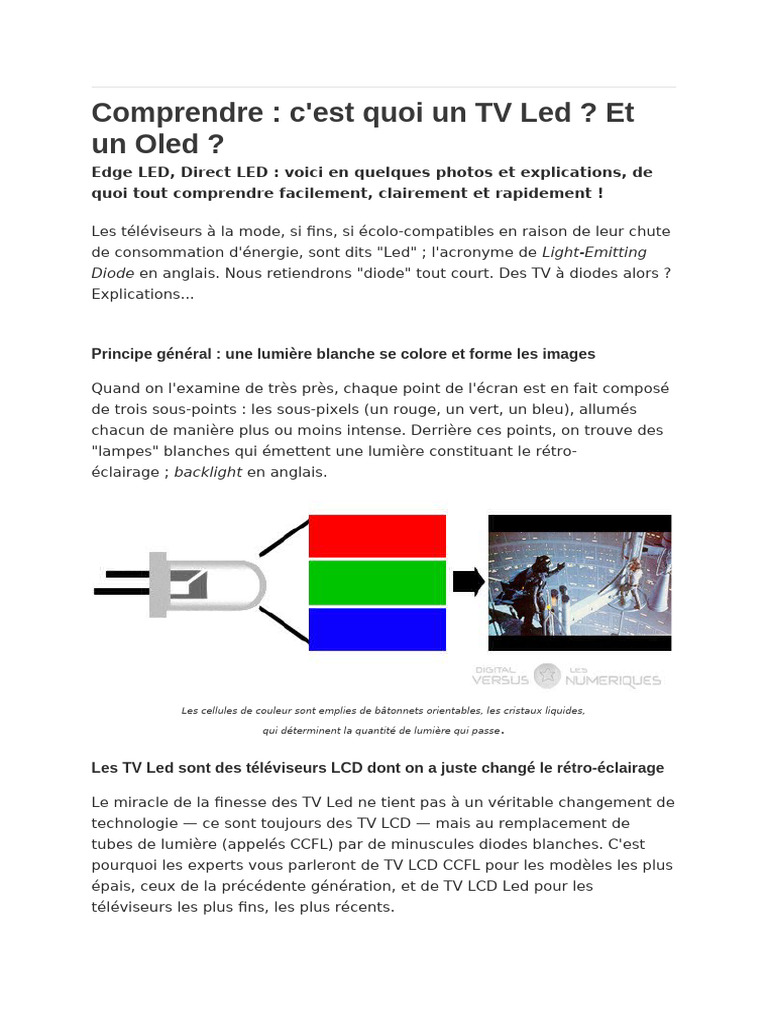 Comprendre : c'est quoi un TV Led ? Et un Oled ?

Edge LED, Direct LED : voici en quelques photos et explications, de quoi tout comprendre facilement, clairement et rapidement !

Les téléviseurs à la mode, si fins, si écolo-compatibles en raison de leur chute de consommation d'énergie, sont dits "Led" ; l'acronyme de Light-Emitting Diode en anglais. Nous retiendrons "diode" tout court. Des TV à diodes alors ? Explications...

Principe général : une lumière blanche se colore et forme les images

Quand on l'examine de très près, chaque point de l'écran est en fait composé de trois sous-points : les sous-pixels (un rouge, un vert, un bleu), allumés chacun de manière plus ou moins intense. Derrière ces points, on trouve des "lampes" blanches qui émettent une lumière constituant le rétro-éclairage ; backlight en anglais.

DIGITAL VERSUS LES NUMERIQUES

Les cellules de couleur sont emplies de bâtonnets orientables, les cristaux liquides, qui déterminent la quantité de lumière qui passe.

Les TV Led sont des téléviseurs LCD dont on a juste changé le rétro-éclairage

Le miracle de la finesse des TV Led ne tient pas à un véritable changement de technologie — ce sont toujours des TV LCD — mais au remplacement de tubes de lumière (appelés CCFL) par de minuscules diodes blanches. C'est pourquoi les experts vous parleront de TV LCD CCFL pour les modèles les plus épais, ceux de la précédente génération, et de TV LCD Led pour les téléviseurs les plus fins, les plus récents.