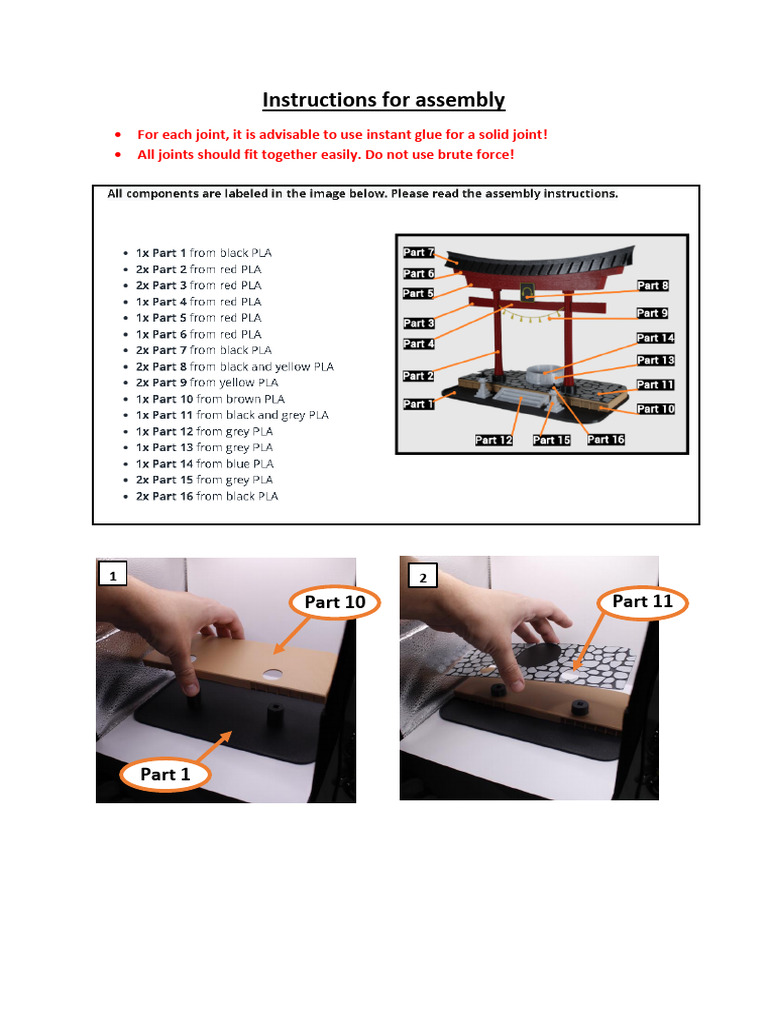 Instructions for assembly

- For each joint, it is advisable to use instant glue for a solid joint!
- All joints should fit together easily. Do not use brute force!

All components are labeled in the image below. Please read the assembly instructions.

- 1x Part 1 from black PLA
- 2x Part 2 from red PLA
- 2x Part 3 from red PLA
- 1x Part 4 from red PLA
- 1x Part 5 from red PLA
- 1x Part 6 from red PLA
- 2x Part 7 from black PLA
- 2x Part 8 from black and yellow PLA
- 2x Part 9 from yellow PLA
- 1x Part 10 from brown PLA
- 1x Part 11 from black and grey PLA
- 1x Part 12 from grey PLA
- 1x Part 13 from grey PLA
- 1x Part 14 from blue PLA
- 2x Part 15 from grey PLA
- 2x Part 16 from black PLA

Part 7
Part 6
Part 5
Part 3
Part 4
Part 2
Part 1
Part 8
Part 9
Part 14
Part 13
Part 11
Part 10
Part 12
Part 15
Part 16

1
Part 10
Part 1

2
Part 11