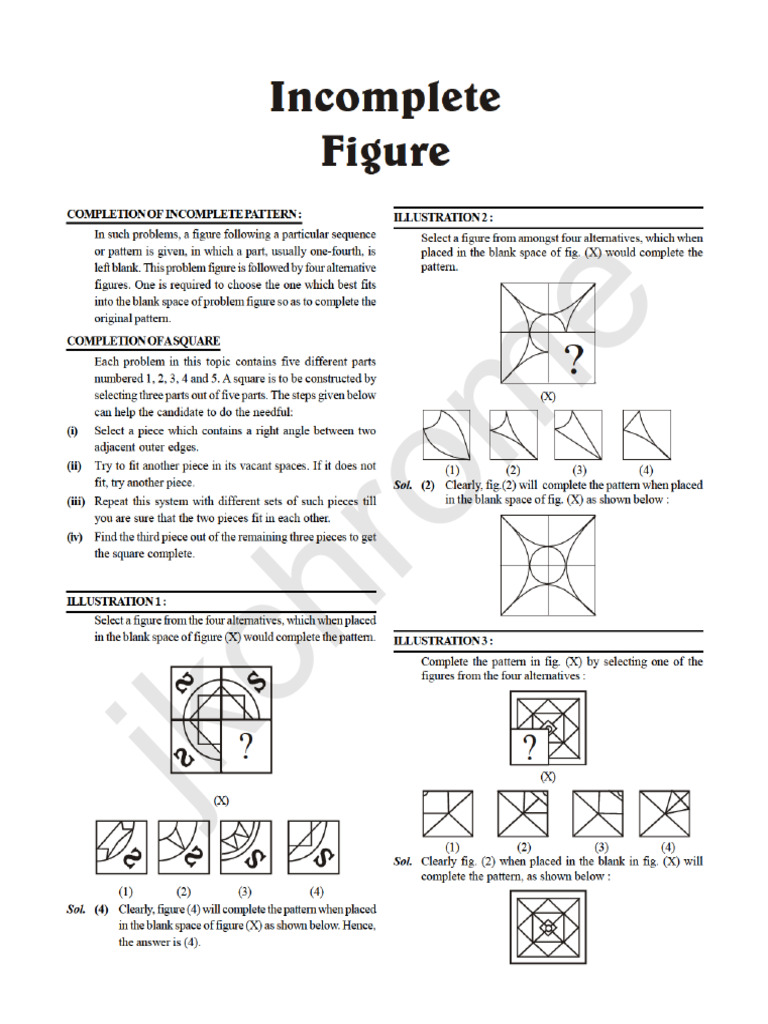 Incomplete Figure

COMPLETION OF INCOMPLETE PATTERN :

In such problems, a figure following a particular sequence or pattern is given, in which a part, usually one-fourth, is left blank. This problem figure is followed by four alternative figures. One is required to choose the one which best fits into the blank space of problem figure so as to complete the original pattern.

COMPLETION OF A SQUARE

Each problem in this topic contains five different parts numbered 1, 2, 3, 4 and 5. A square is to be constructed by selecting three parts out of five parts. The steps given below can help the candidate to do the needful:

(i) Select a piece which contains a right angle between two adjacent outer edges.

(ii) Try to fit another piece in its vacant spaces. If it does not fit, try another piece.

(iii) Repeat this system with different sets of such pieces till you are sure that the two pieces fit in each other.

(iv) Find the third piece out of the remaining three pieces to get the square complete.

ILLUSTRATION 1 :

Select a figure from the four alternatives, which when placed in the blank space of figure (X) would complete the pattern.

?

(X)

(1) (2) (3) (4)

Sol. (4) Clearly, figure (4) will complete the pattern when placed in the blank space of figure (X) as shown below. Hence, the answer is (4).

ILLUSTRATION 2 :

Select a figure from amongst four alternatives, which when placed in the blank space of fig. (X) would complete the pattern.

?

(X)

(1) (2) (3) (4)

Sol. (2) Clearly, fig.(2) will complete the pattern when placed in the blank space of fig. (X) as shown below :

ILLUSTRATION 3 :

Complete the pattern in fig. (X) by selecting one of the figures from the four alternatives :

?

(X)

(1) (2) (3) (4)

Sol. Clearly fig. (2) when placed in the blank in fig. (X) will complete the pattern, as shown below :

jkchrome