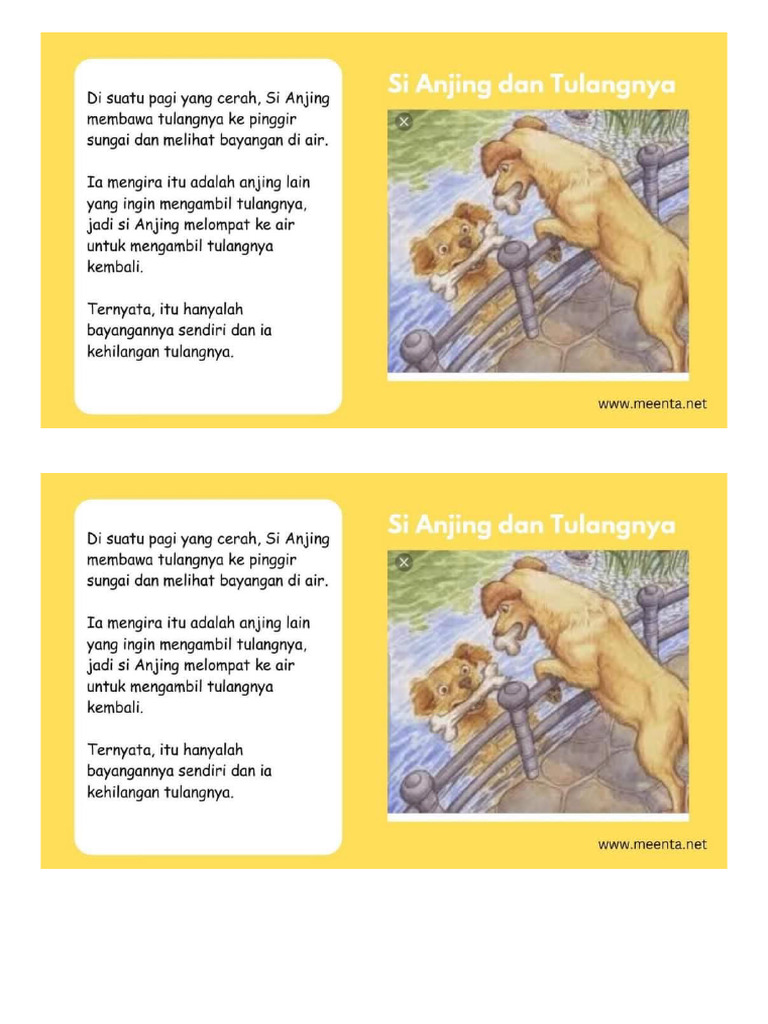 Di suatu pagi yang cerah, Si Anjing membawa tulangnya ke pinggir sungai dan melihat bayangan di air.

Ia mengira itu adalah anjing lain yang ingin mengambil tulangnya, jadi si Anjing melompat ke air untuk mengambil tulangnya kembali.

Ternyata, itu hanyalah bayangannya sendiri dan ia kehilangan tulangnya.

Si Anjing dan Tulangnya

www.meenta.net

Di suatu pagi yang cerah, Si Anjing membawa tulangnya ke pinggir sungai dan melihat bayangan di air.

Ia mengira itu adalah anjing lain yang ingin mengambil tulangnya, jadi si Anjing melompat ke air untuk mengambil tulangnya kembali.

Ternyata, itu hanyalah bayangannya sendiri dan ia kehilangan tulangnya.

Si Anjing dan Tulangnya

www.meenta.net