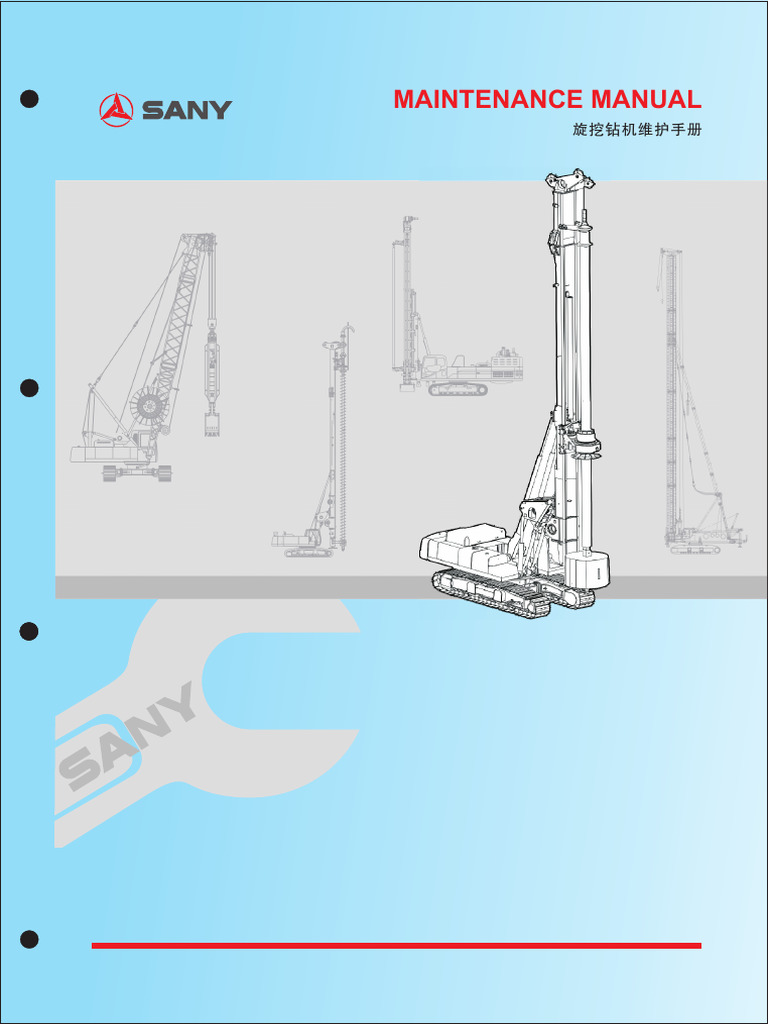 SANY

MAINTENANCE MANUAL

旋挖钻机维护手册

SANY