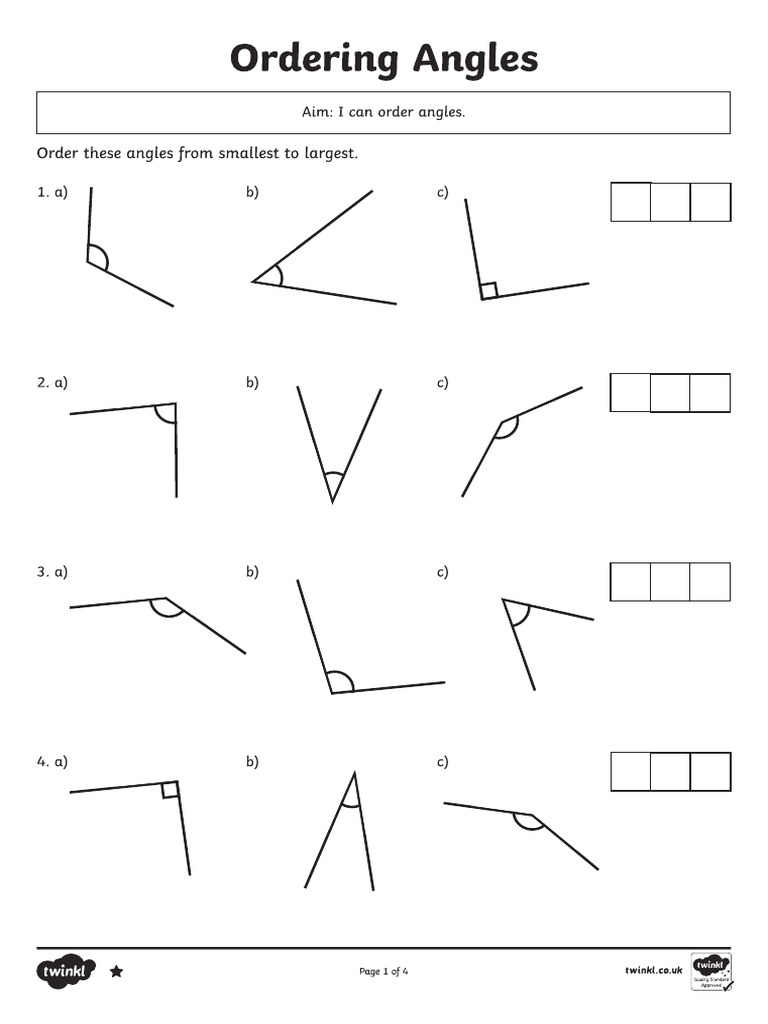 Ordering Angles

Aim: I can order angles.

Order these angles from smallest to largest.

1. a)

b)

c)

2. a)

b)

c)

3. a)

b)

c)

4. a)

b)

c)

twinkl

Page 1 of 4

twinkl.co.uk

twinkl Quality Standard Approved