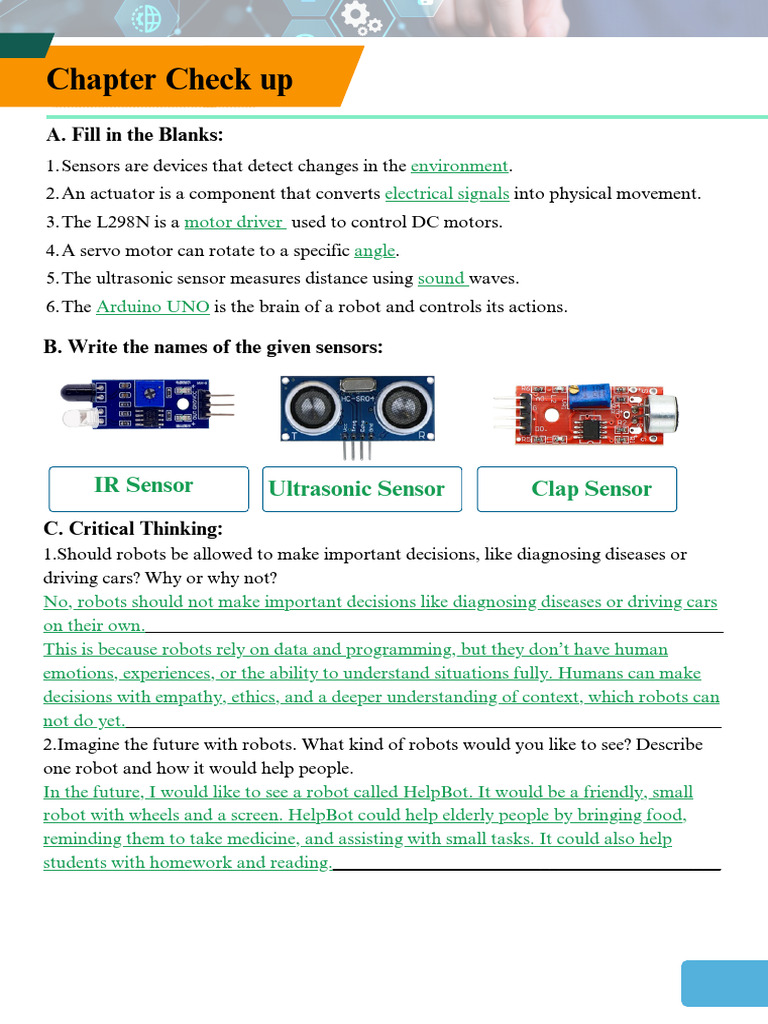 Chapter Check up

A. Fill in the Blanks:

1. Sensors are devices that detect changes in the environment.
2. An actuator is a component that converts electrical signals into physical movement.
3. The L298N is a motor driver used to control DC motors.
4. A servo motor can rotate to a specific angle.
5. The ultrasonic sensor measures distance using sound waves.
6. The Arduino UNO is the brain of a robot and controls its actions.

B. Write the names of the given sensors:

HC-SR04
T R

IR Sensor
Ultrasonic Sensor
Clap Sensor

C. Critical Thinking:

1.Should robots be allowed to make important decisions, like diagnosing diseases or driving cars? Why or why not?
No, robots should not make important decisions like diagnosing diseases or driving cars on their own.
This is because robots rely on data and programming, but they don't have human emotions, experiences, or the ability to understand situations fully. Humans can make decisions with empathy, ethics, and a deeper understanding of context, which robots can not do yet.

2.Imagine the future with robots. What kind of robots would you like to see? Describe one robot and how it would help people.
In the future, I would like to see a robot called HelpBot. It would be a friendly, small robot with wheels and a screen. HelpBot could help elderly people by bringing food, reminding them to take medicine, and assisting with small tasks. It could also help students with homework and reading.