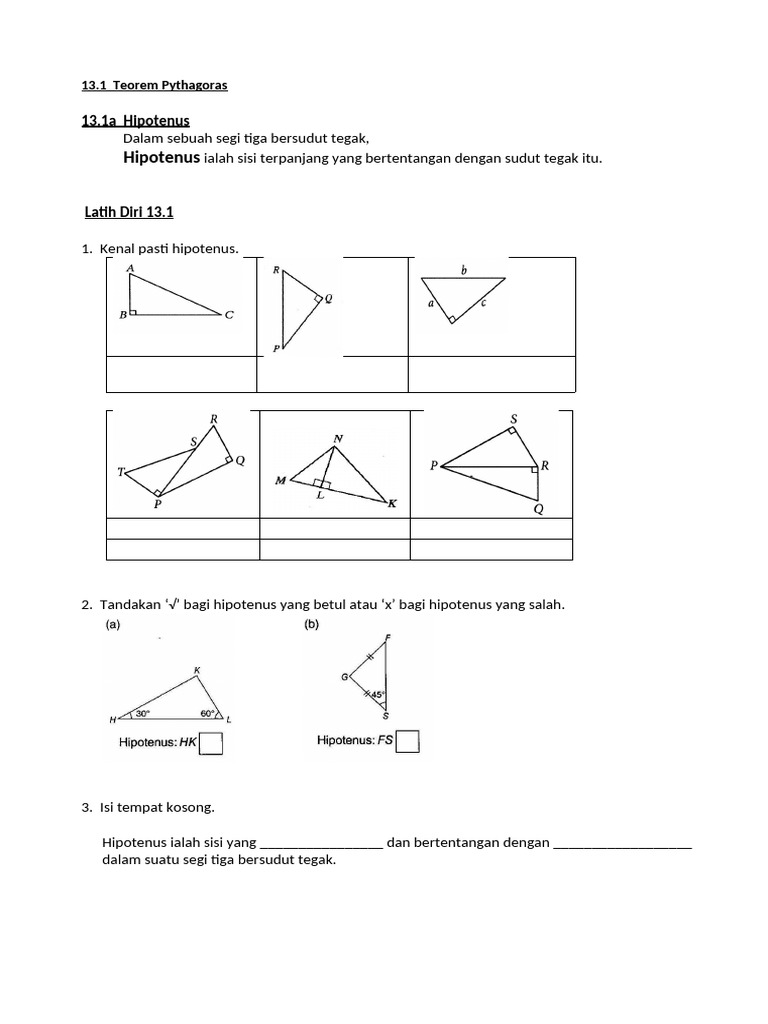 13.1 Teorem Pythagoras

13.1a Hipotenus
Dalam sebuah segi tiga bersudut tegak,
Hipotenus ialah sisi terpanjang yang bertentangan dengan sudut tegak itu.

Latih Diri 13.1

1. Kenal pasti hipotenus.

A B C

R Q P

b a c

R S T Q P

N M L K

S P R Q

2. Tandakan '√' bagi hipotenus yang betul atau 'x' bagi hipotenus yang salah.

(a)
K
H 30° 60° L
Hipotenus: HK

(b)
F
G 45°
S
Hipotenus: FS

3. Isi tempat kosong.

Hipotenus ialah sisi yang _________________ dan bertentangan dengan ___________________ dalam suatu segi tiga bersudut tegak.