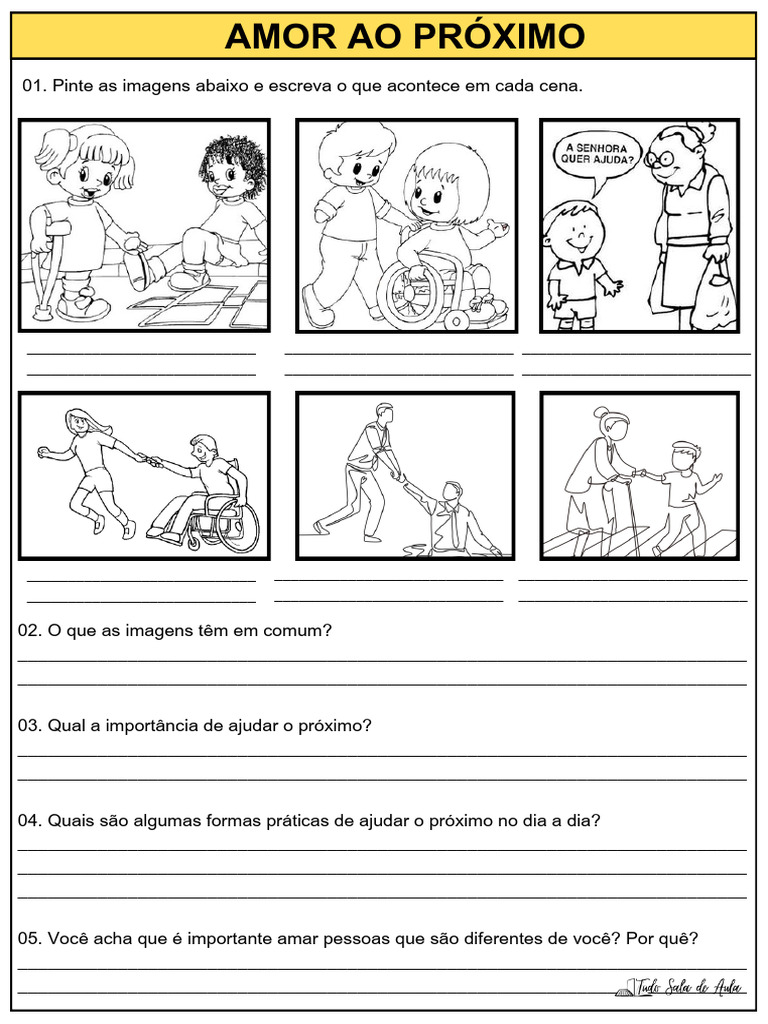 AMOR AO PRÓXIMO

01. Pinte as imagens abaixo e escreva o que acontece em cada cena.

A SENHORA QUER AJUDA?

02. O que as imagens têm em comum?

03. Qual a importância de ajudar o próximo?

04. Quais são algumas formas práticas de ajudar o próximo no dia a dia?

05. Você acha que é importante amar pessoas que são diferentes de você? Por quê?

Tudo Sala de Aula