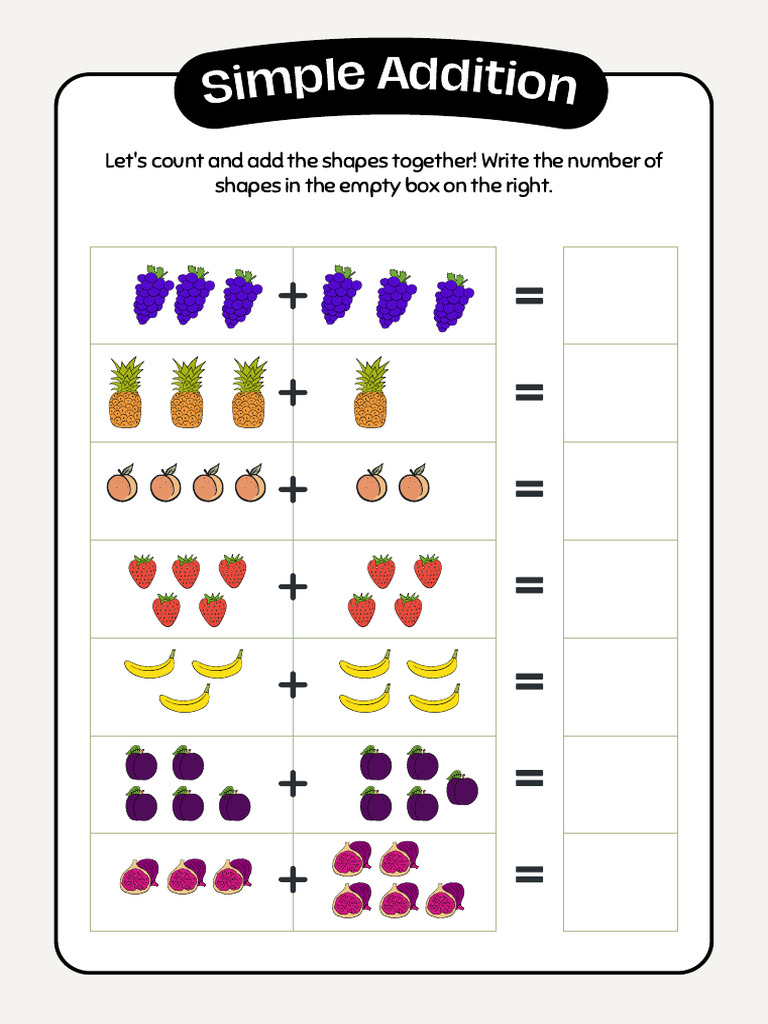 Simple Addition

Let's count and add the shapes together! Write the number of shapes in the empty box on the right.

+ =

+ =

+ =

+ =

+ =

+ =

+ =