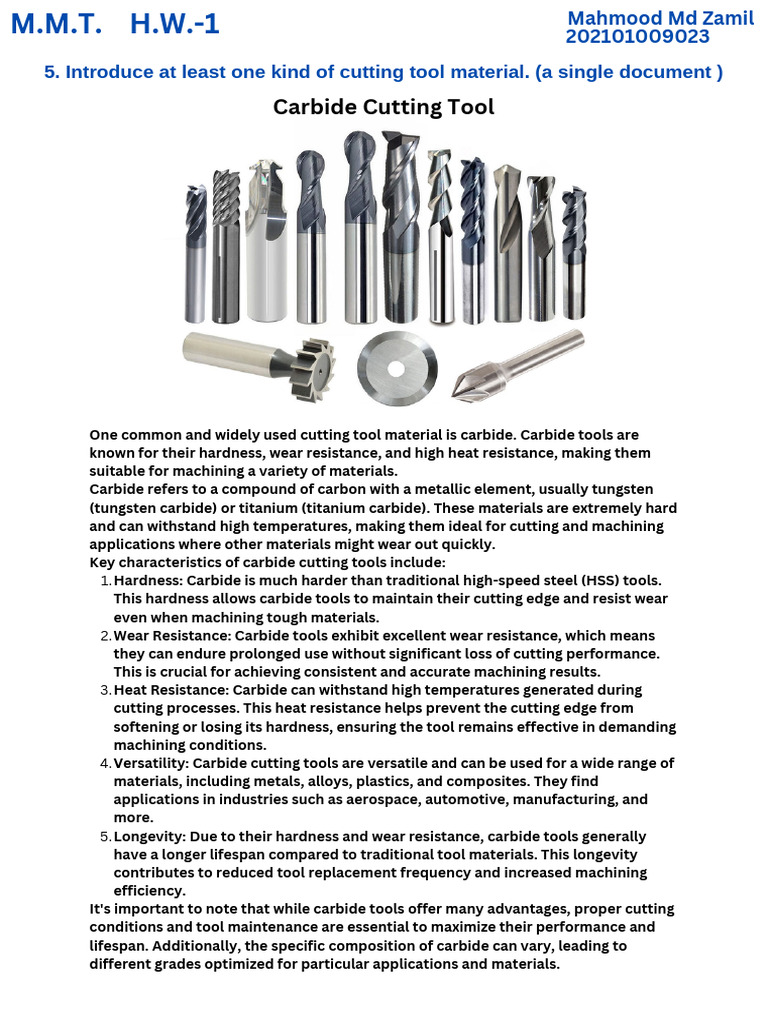 M.M.T. H.W.-1

Mahmood Md Zamil
202101009023

5. Introduce at least one kind of cutting tool material. (a single document )

Carbide Cutting Tool

One common and widely used cutting tool material is carbide. Carbide tools are known for their hardness, wear resistance, and high heat resistance, making them suitable for machining a variety of materials.
Carbide refers to a compound of carbon with a metallic element, usually tungsten (tungsten carbide) or titanium (titanium carbide). These materials are extremely hard and can withstand high temperatures, making them ideal for cutting and machining applications where other materials might wear out quickly.
Key characteristics of carbide cutting tools include:
1. Hardness: Carbide is much harder than traditional high-speed steel (HSS) tools. This hardness allows carbide tools to maintain their cutting edge and resist wear even when machining tough materials.
2. Wear Resistance: Carbide tools exhibit excellent wear resistance, which means they can endure prolonged use without significant loss of cutting performance. This is crucial for achieving consistent and accurate machining results.
3. Heat Resistance: Carbide can withstand high temperatures generated during cutting processes. This heat resistance helps prevent the cutting edge from softening or losing its hardness, ensuring the tool remains effective in demanding machining conditions.
4. Versatility: Carbide cutting tools are versatile and can be used for a wide range of materials, including metals, alloys, plastics, and composites. They find applications in industries such as aerospace, automotive, manufacturing, and more.
5. Longevity: Due to their hardness and wear resistance, carbide tools generally have a longer lifespan compared to traditional tool materials. This longevity contributes to reduced tool replacement frequency and increased machining efficiency.
It's important to note that while carbide tools offer many advantages, proper cutting conditions and tool maintenance are essential to maximize their performance and lifespan. Additionally, the specific composition of carbide can vary, leading to different grades optimized for particular applications and materials.